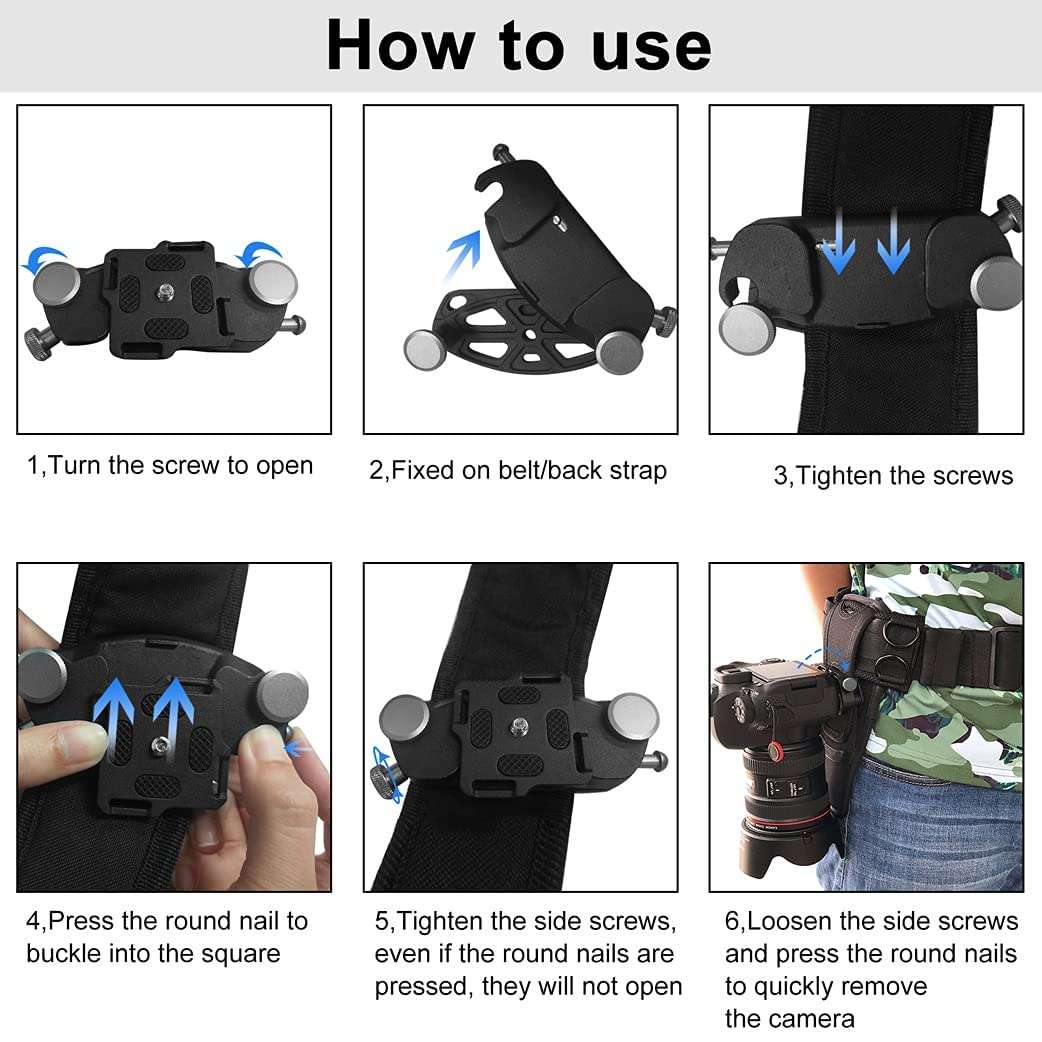 How to use

1,Turn the screw to open

2,Fixed on belt/back strap

3,Tighten the screws

4,Press the round nail to buckle into the square

5,Tighten the side screws, even if the round nails are pressed, they will not open

6,Loosen the side screws and press the round nails to quickly remove the camera