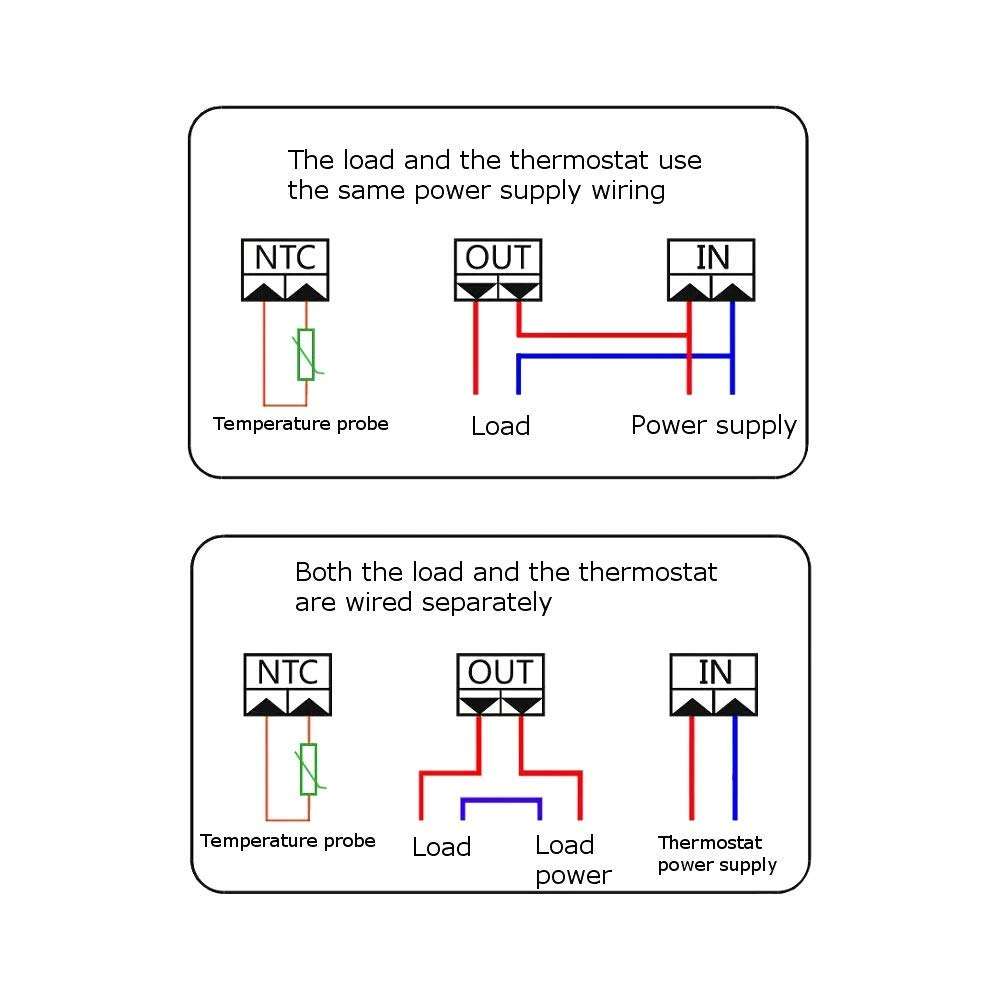 The load and the thermostat use the same power supply wiring

NTC

OUT

IN

Temperature probe

Load

Power supply

Both the load and the thermostat are wired separately

NTC

OUT

IN

Temperature probe

Load

Load power

Thermostat power supply