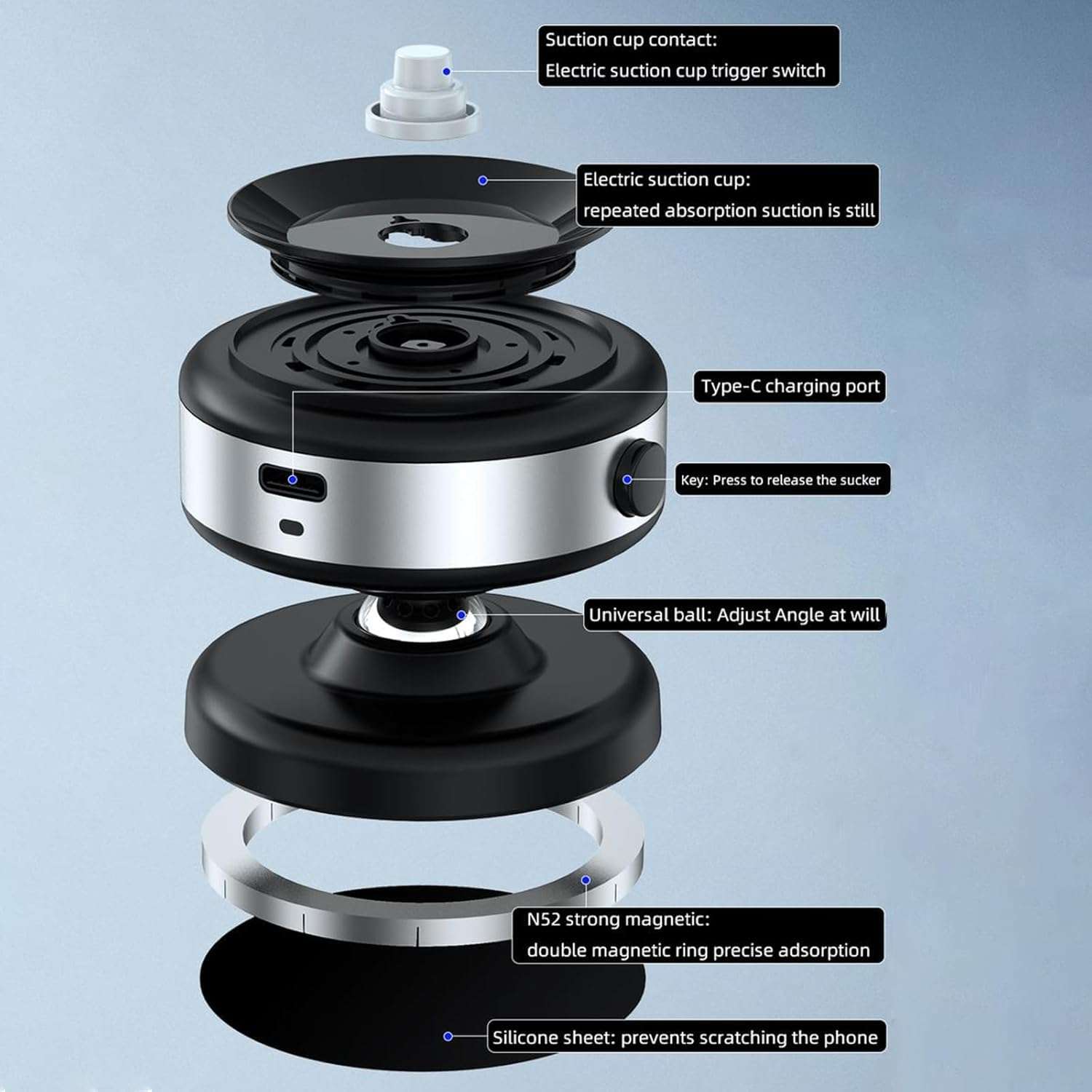 Suction cup contact:
Electric suction cup trigger switch

Electric suction cup:
repeated absorption suction is still

Type-C charging port

Key: Press to release the sucker

Universal ball: Adjust Angle at will

N52 strong magnetic:
double magnetic ring precise adsorption

Silicone sheet: prevents scratching the phone