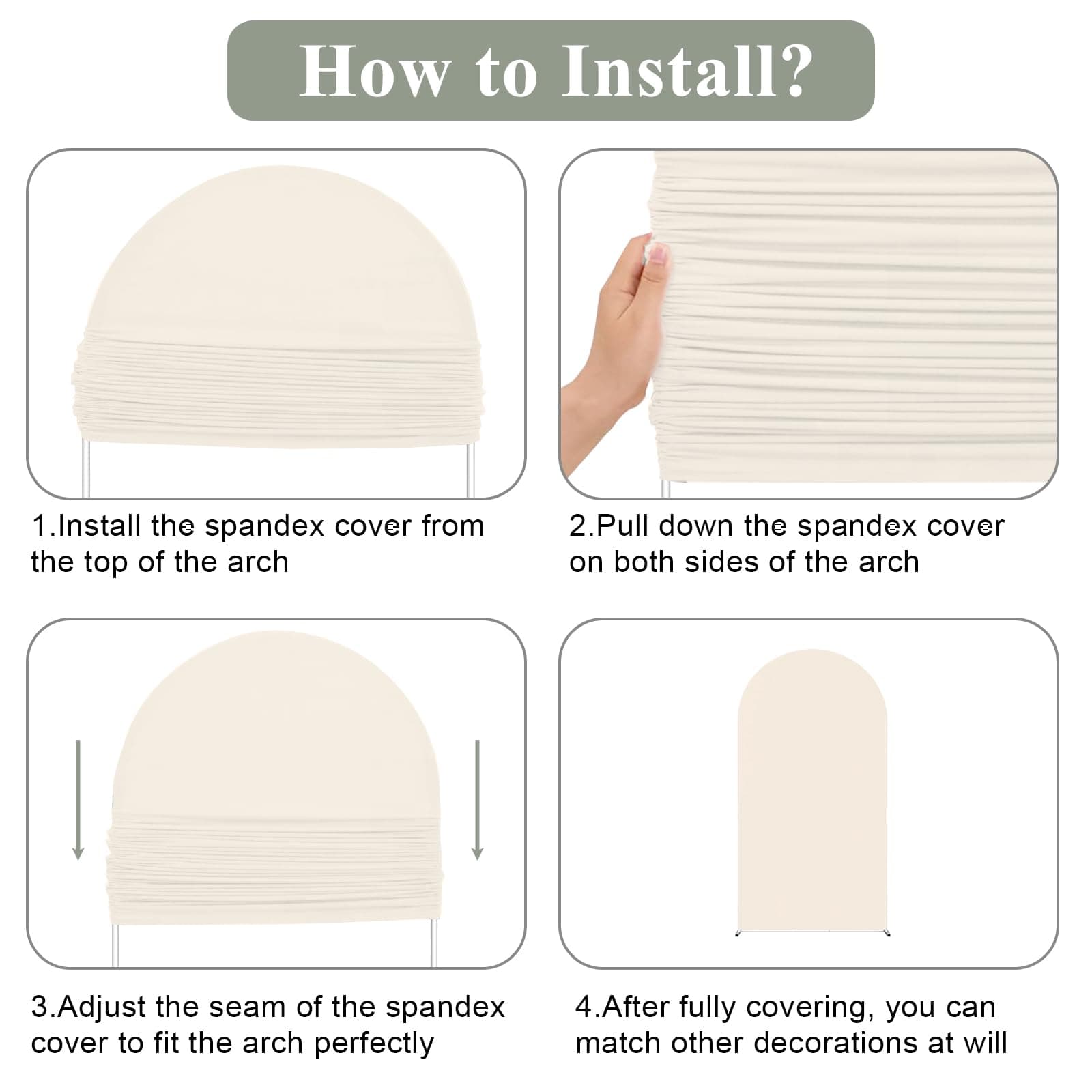 How to Install?

1.Install the spandex cover from the top of the arch

2.Pull down the spandex cover on both sides of the arch

3.Adjust the seam of the spandex cover to fit the arch perfectly

4.After fully covering, you can match other decorations at will