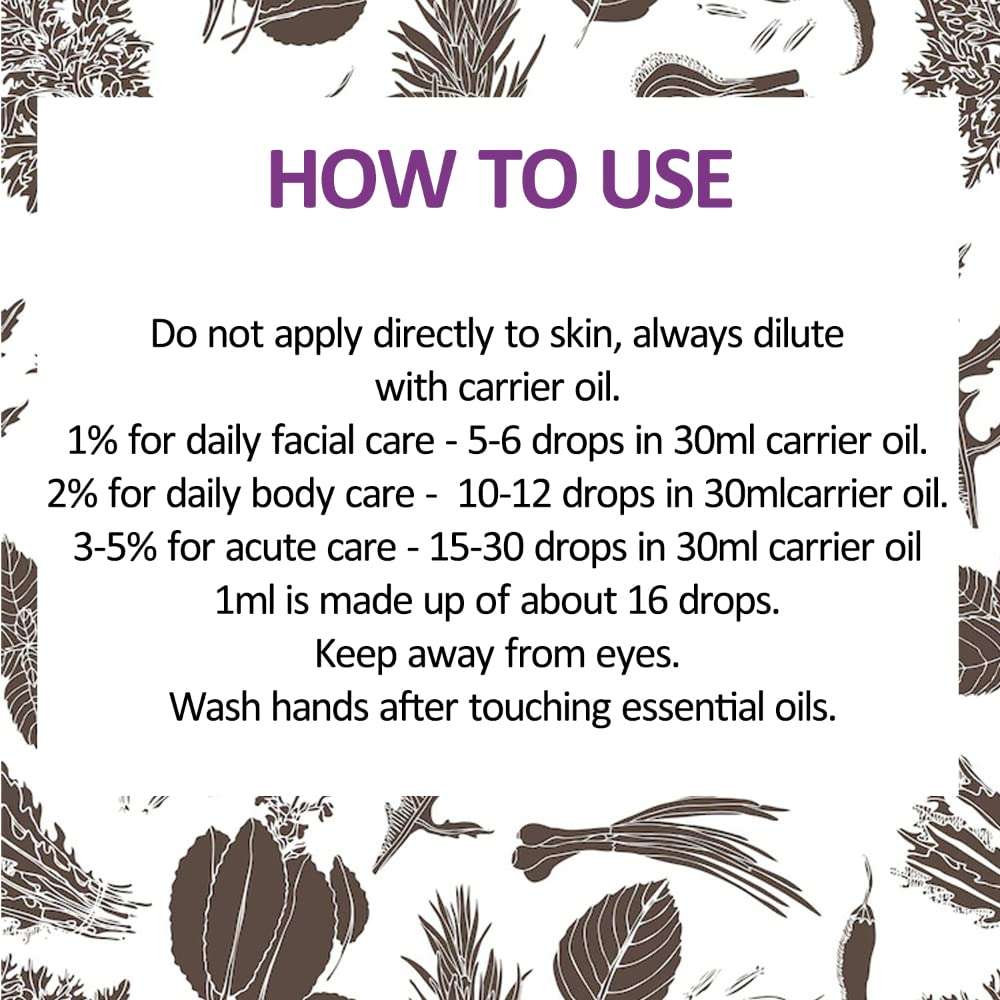 HOW TO USE

Do not apply directly to skin, always dilute with carrier oil.
1% for daily facial care - 5-6 drops in 30ml carrier oil.
2% for daily body care - 10-12 drops in 30mlcarrier oil.
3-5% for acute care - 15-30 drops in 30ml carrier oil
1ml is made up of about 16 drops.
Keep away from eyes.
Wash hands after touching essential oils.