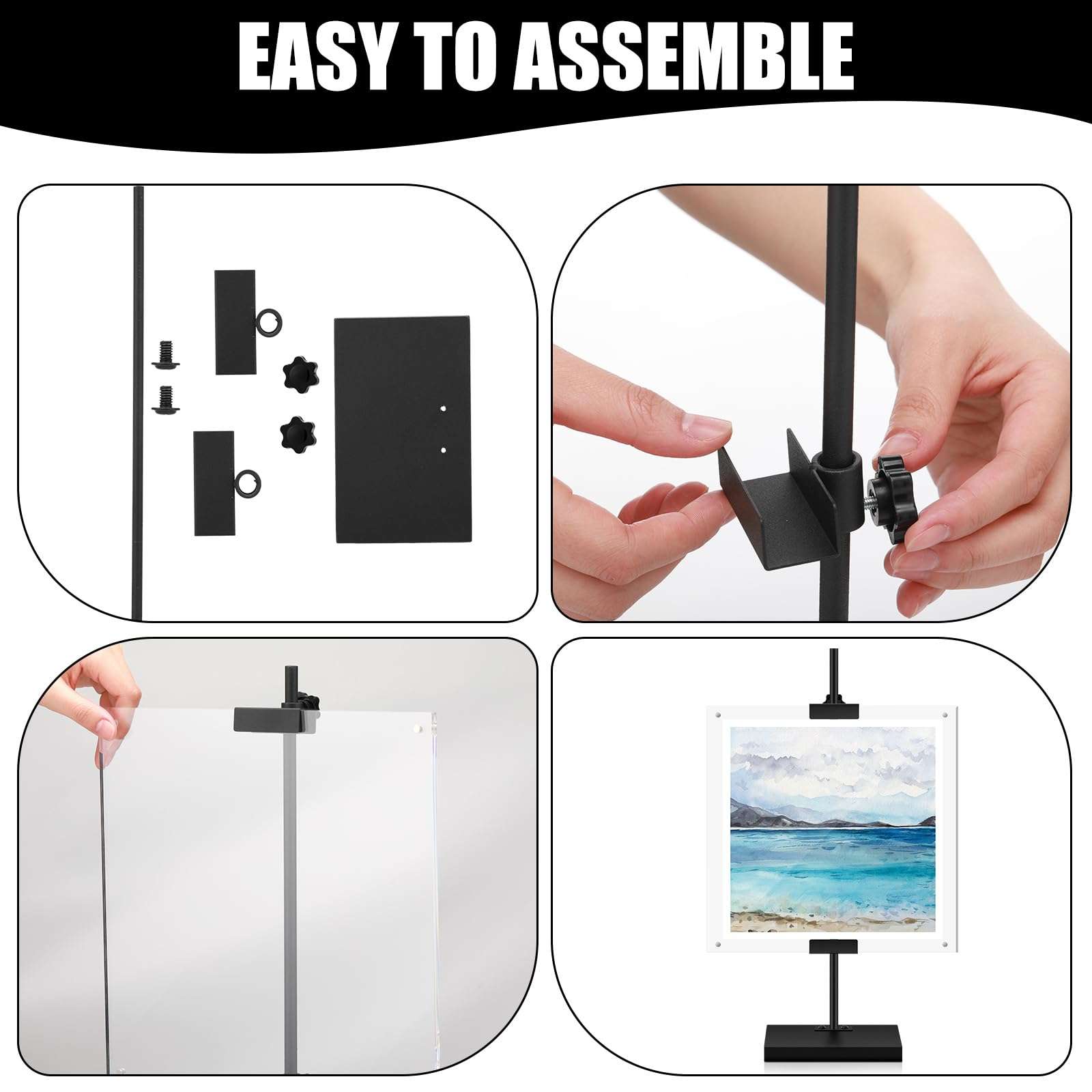 EASY TO ASSEMBLE