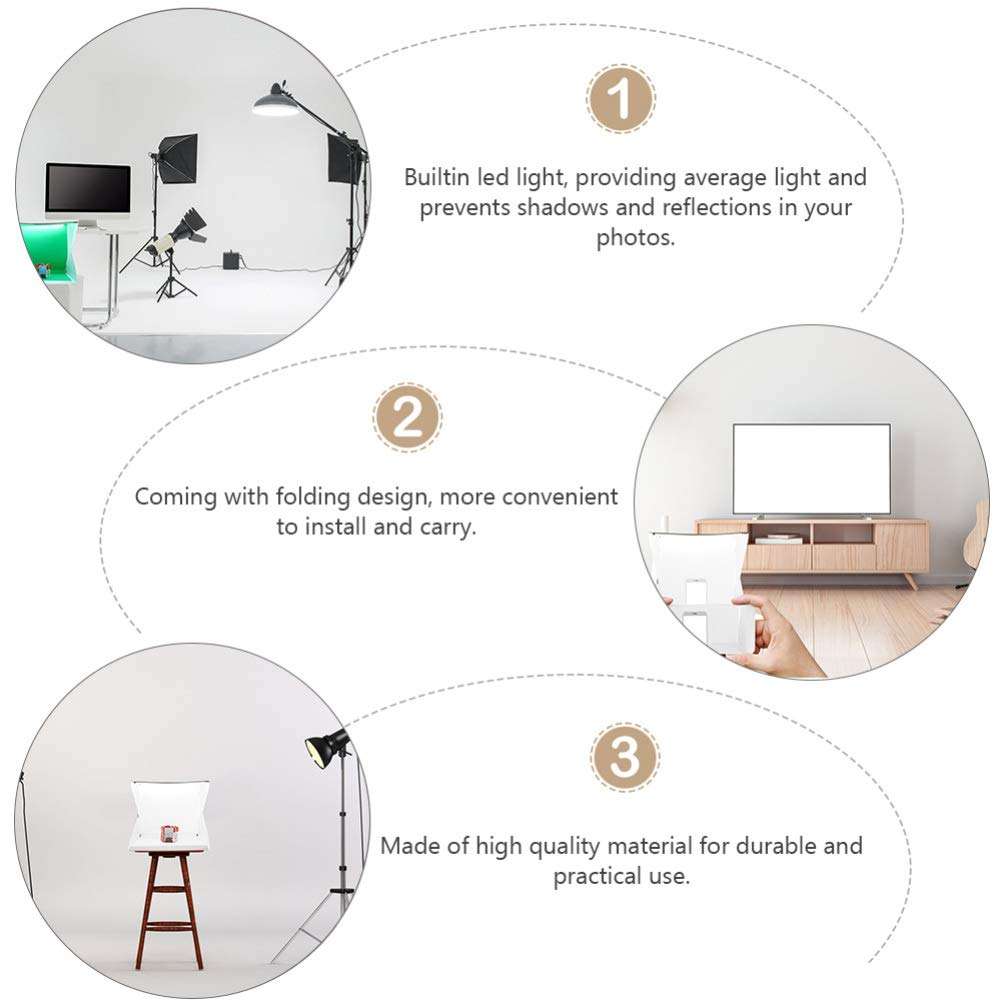 1

Builtin led light, providing average light and prevents shadows and reflections in your photos.

2

Coming with folding design, more convenient to install and carry.

3

Made of high quality material for durable and practical use.