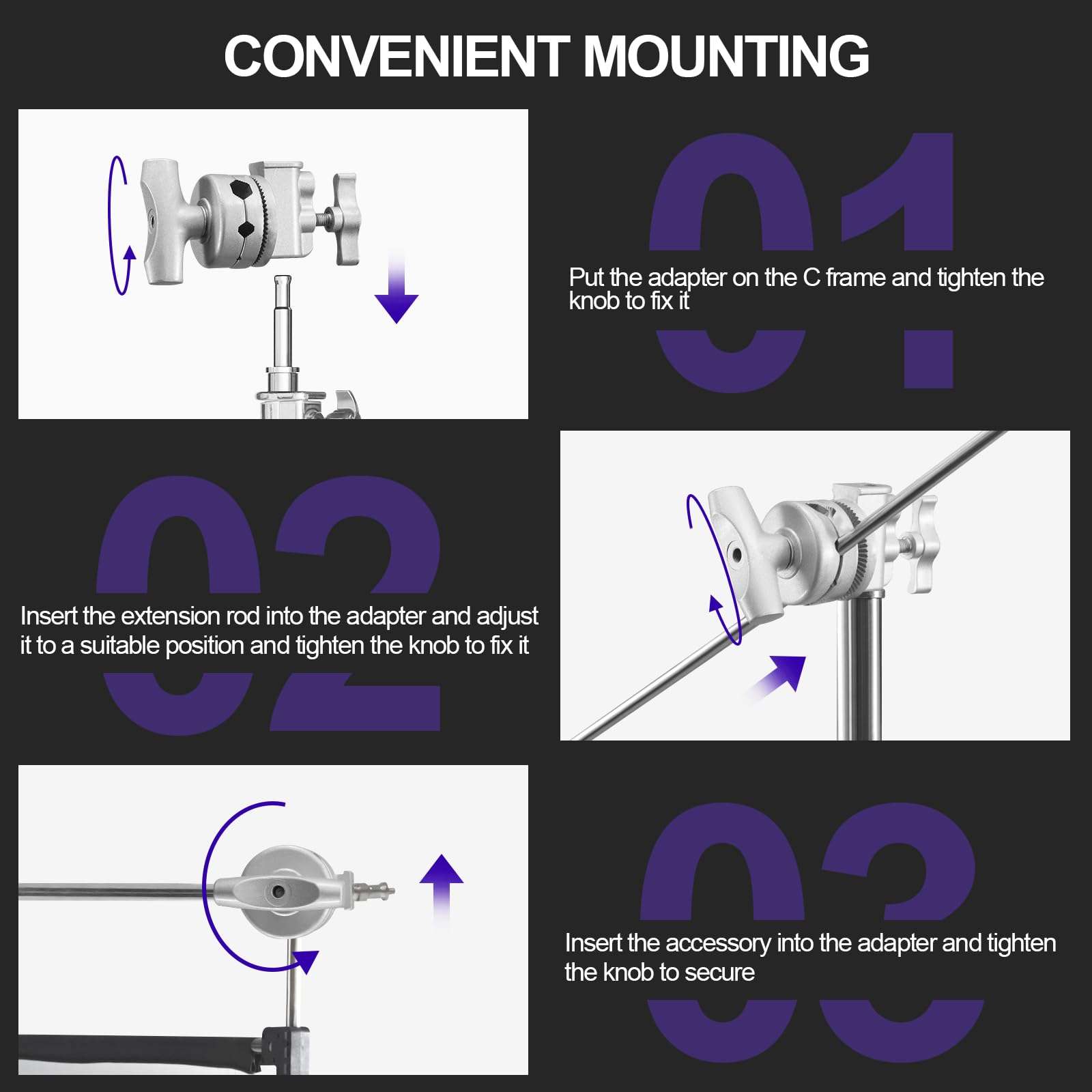 CONVENIENT MOUNTING

01

Put the adapter on the C frame and tighten the knob to fix it

02

Insert the extension rod into the adapter and adjust it to a suitable position and tighten the knob to fix it

03

Insert the accessory into the adapter and tighten the knob to secure