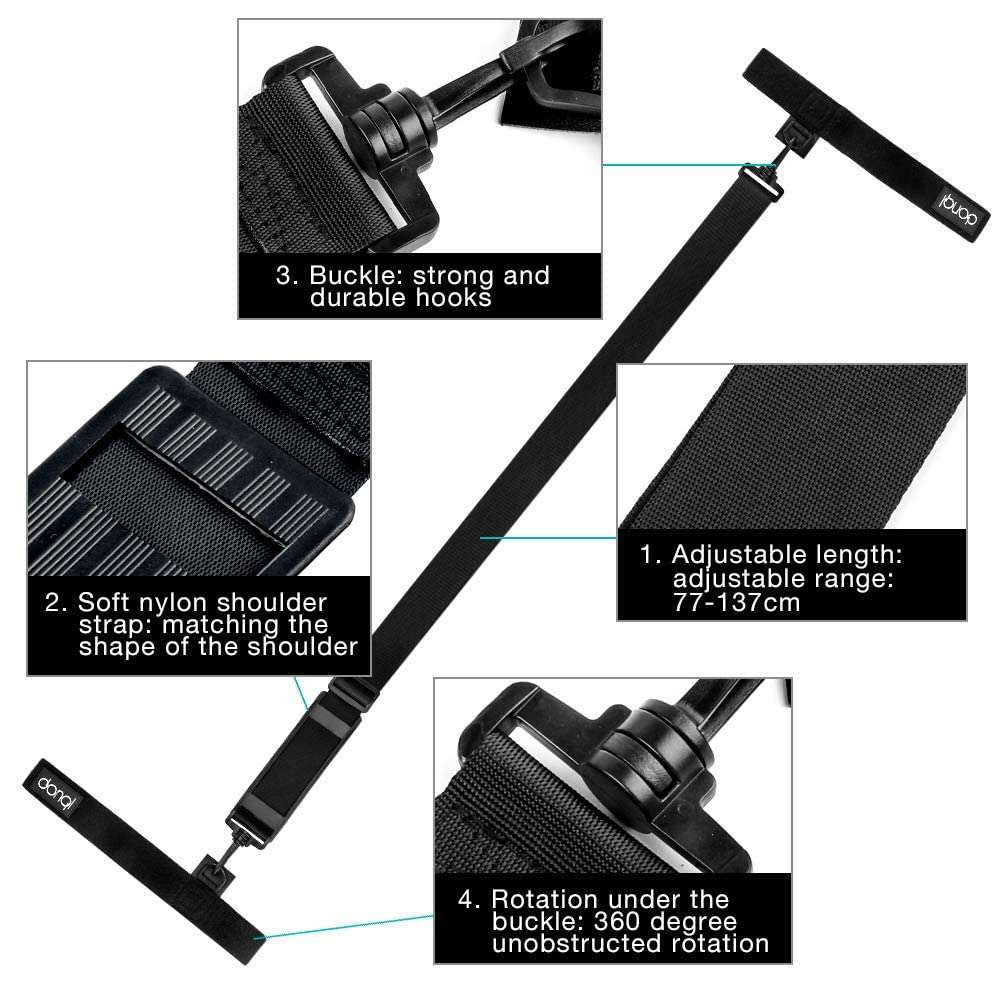 3. Buckle: strong and durable hooks

donql

2. Soft nylon shoulder strap: matching the shape of the shoulder

1. Adjustable length: adjustable range: 77-137cm

donql

4. Rotation under the buckle: 360 degree unobstructed rotation