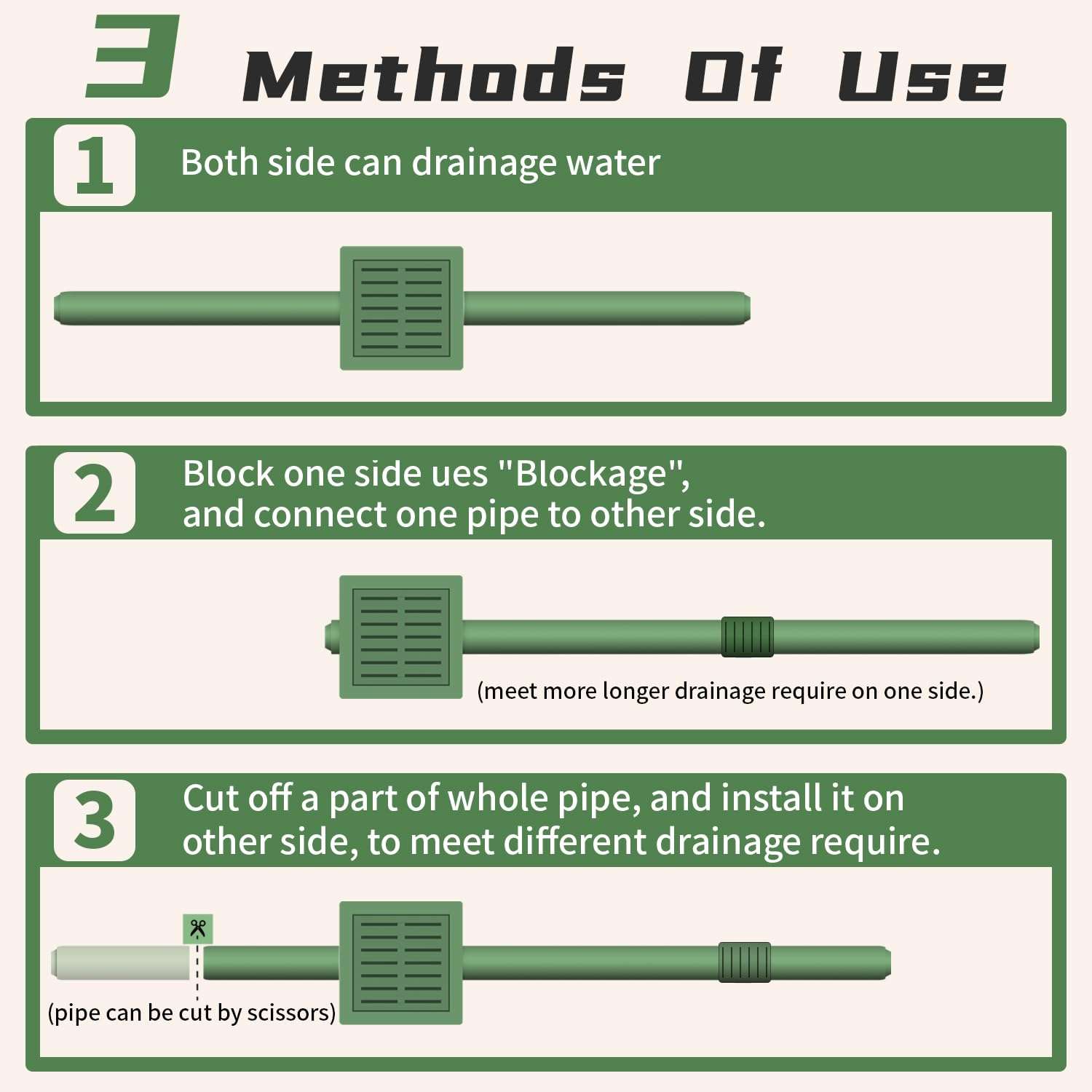 3 Methods Of Use

1 Both side can drainage water

2 Block one side ues "Blockage", and connect one pipe to other side.

(meet more longer drainage require on one side.)

3 Cut off a part of whole pipe, and install it on other side, to meet different drainage require.

(pipe can be cut by scissors)