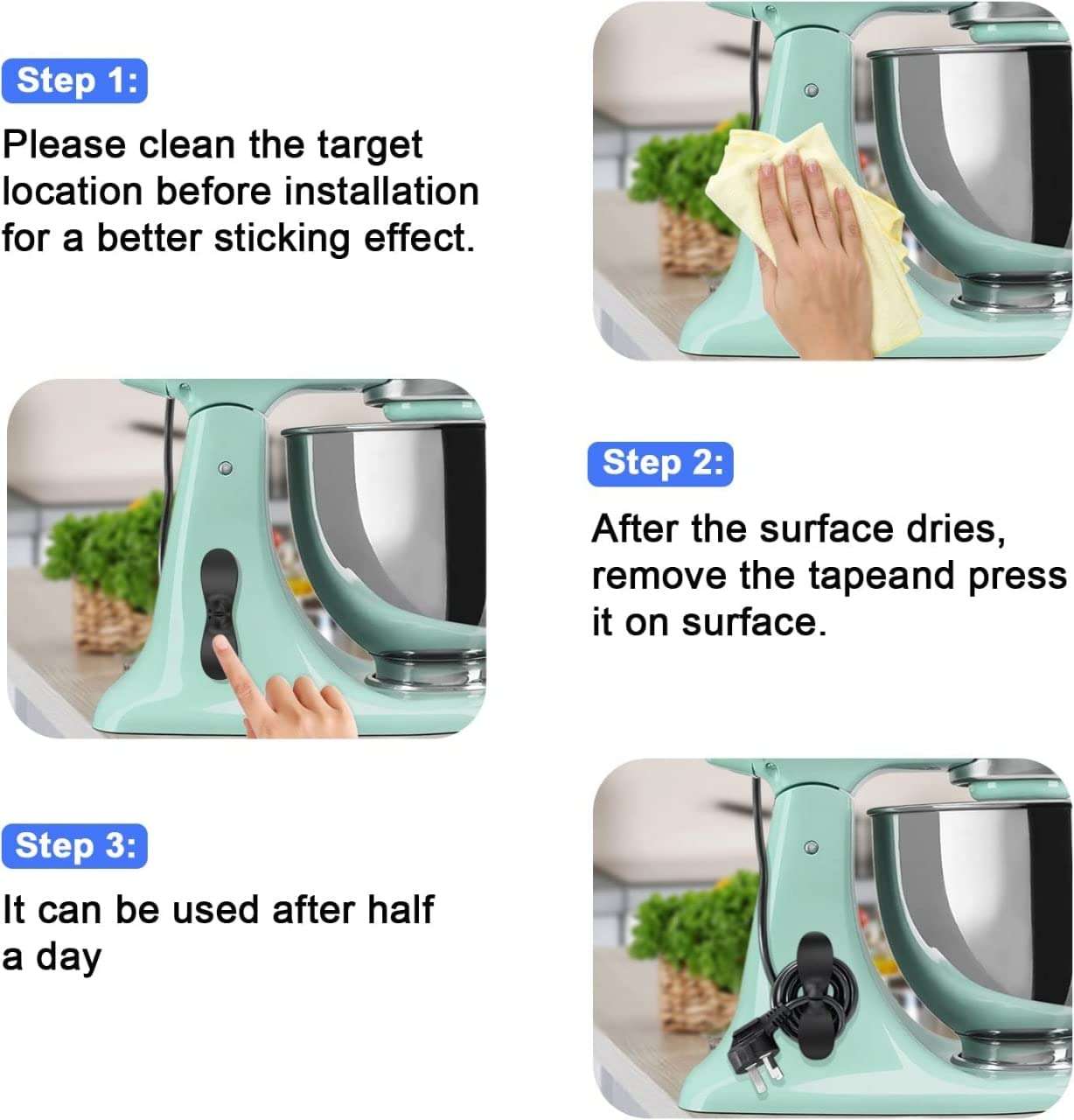 Step 1:

Please clean the target location before installation for a better sticking effect.

Step 2:

After the surface dries, remove the tapeand press it on surface.

Step 3:

It can be used after half a day