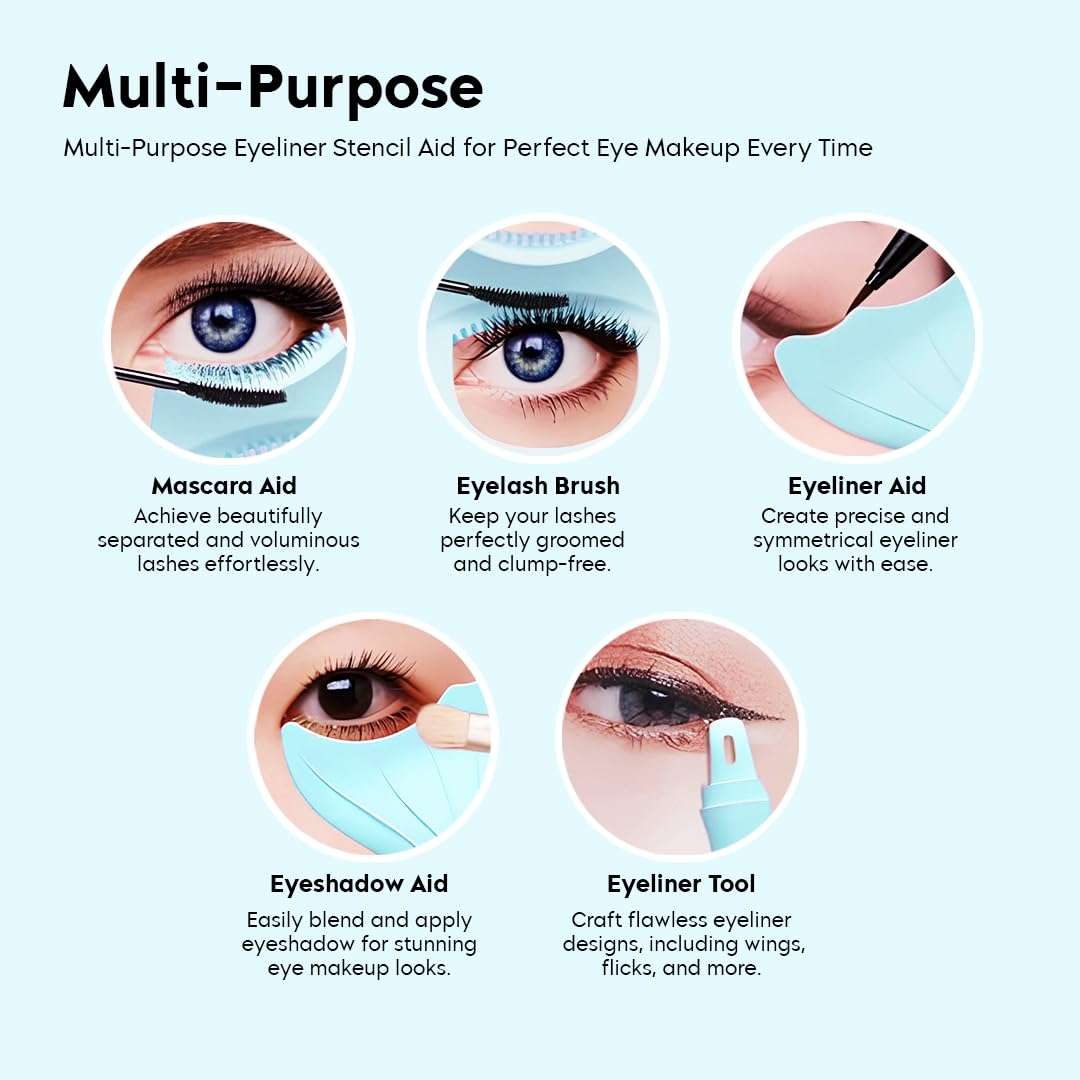 Multi-Purpose

Multi-Purpose Eyeliner Stencil Aid for Perfect Eye Makeup Every Time

Mascara Aid
Achieve beautifully separated and voluminous lashes effortlessly.

Eyelash Brush
Keep your lashes perfectly groomed and clump-free.

Eyeliner Aid
Create precise and symmetrical eyeliner looks with ease.

Eyeshadow Aid
Easily blend and apply eyeshadow for stunning eye makeup looks.

Eyeliner Tool
Craft flawless eyeliner designs, including wings, flicks, and more.