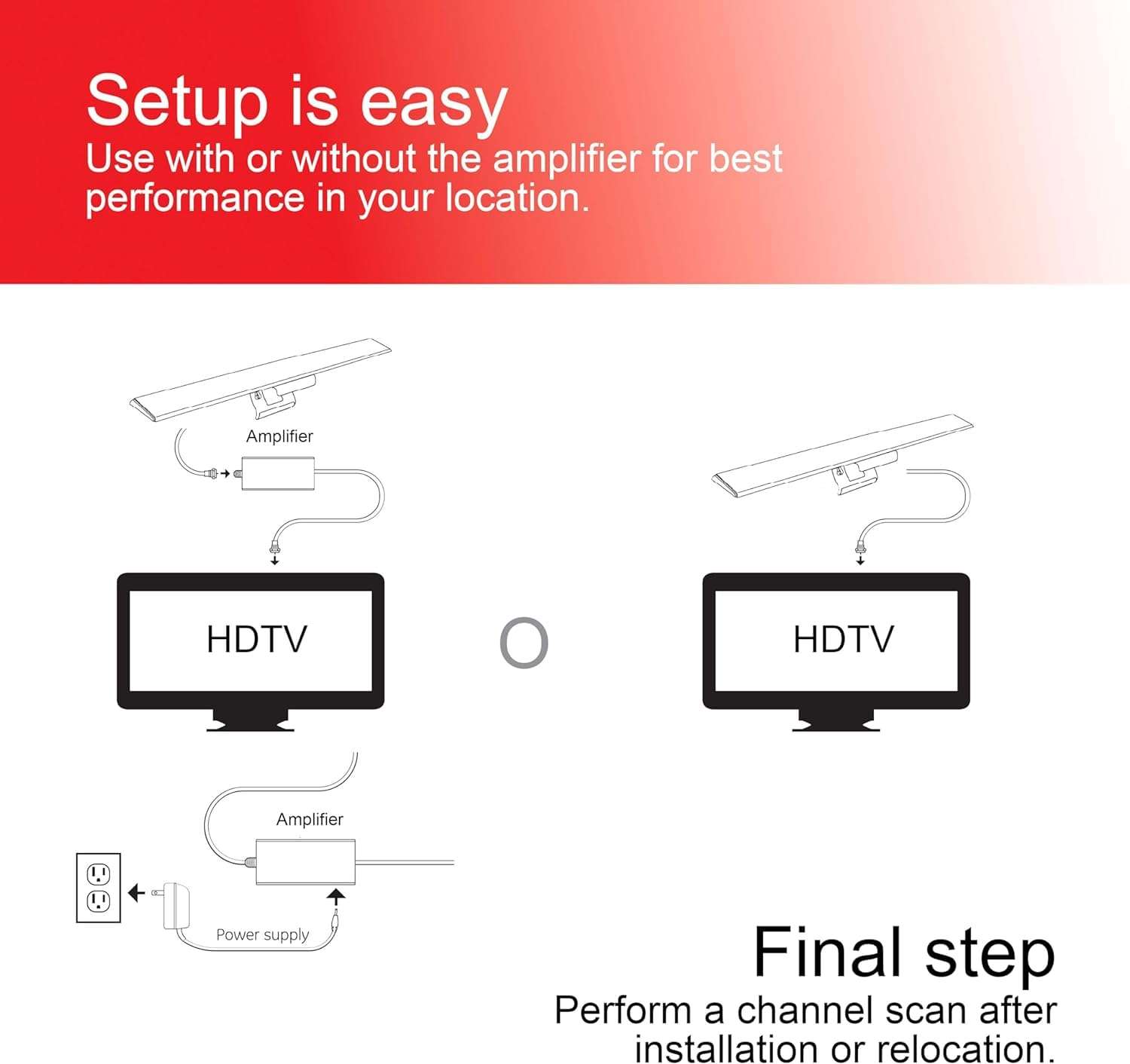 Setup is easy
Use with or without the amplifier for best performance in your location.

Amplifier

HDTV

O

HDTV

Amplifier

Power supply

Final step
Perform a channel scan after installation or relocation.