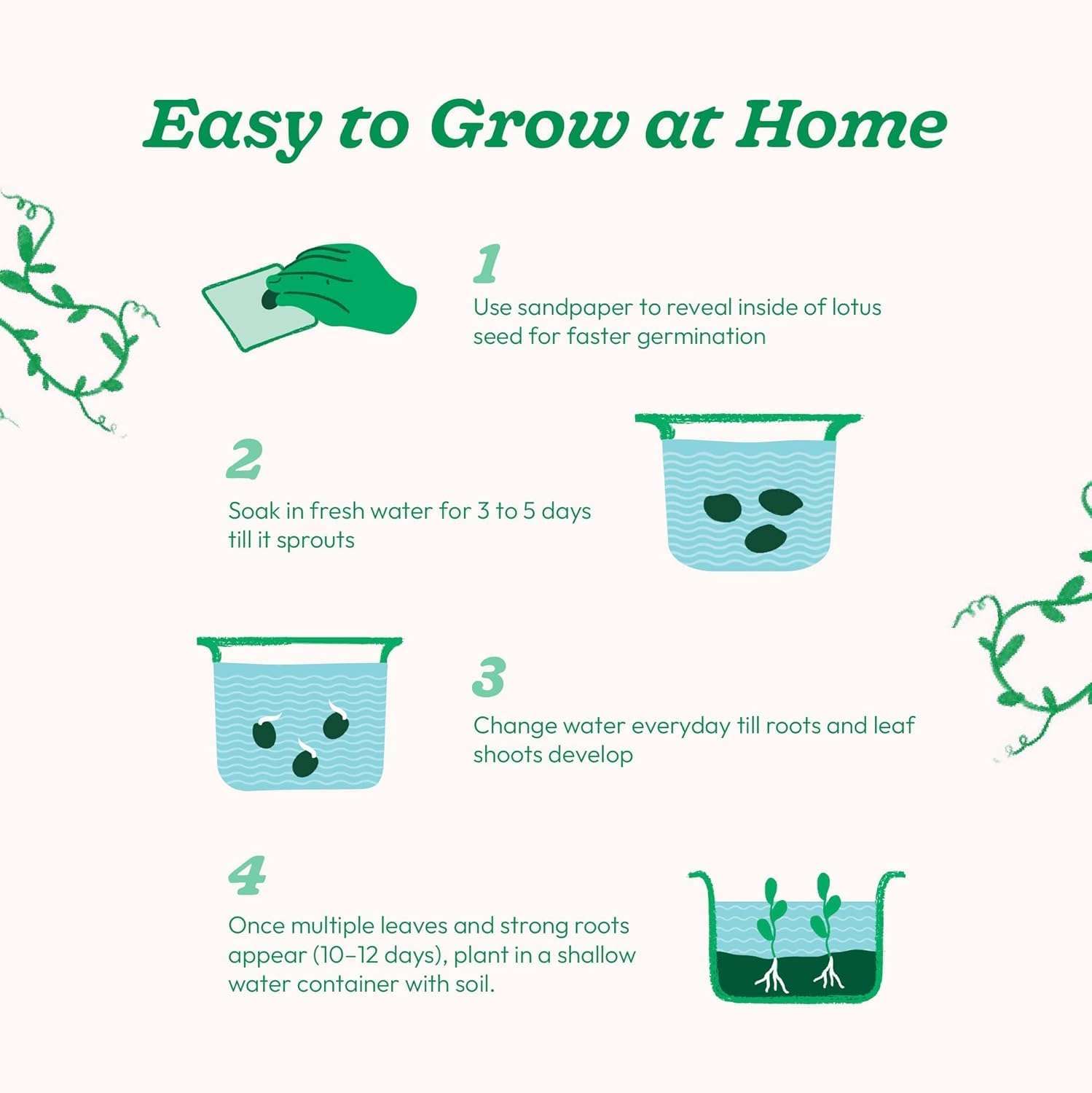 Easy to Grow at Home

1
Use sandpaper to reveal inside of lotus seed for faster germination

2
Soak in fresh water for 3 to 5 days till it sprouts

3
Change water everyday till roots and leaf shoots develop

4
Once multiple leaves and strong roots appear (10–12 days), plant in a shallow water container with soil.