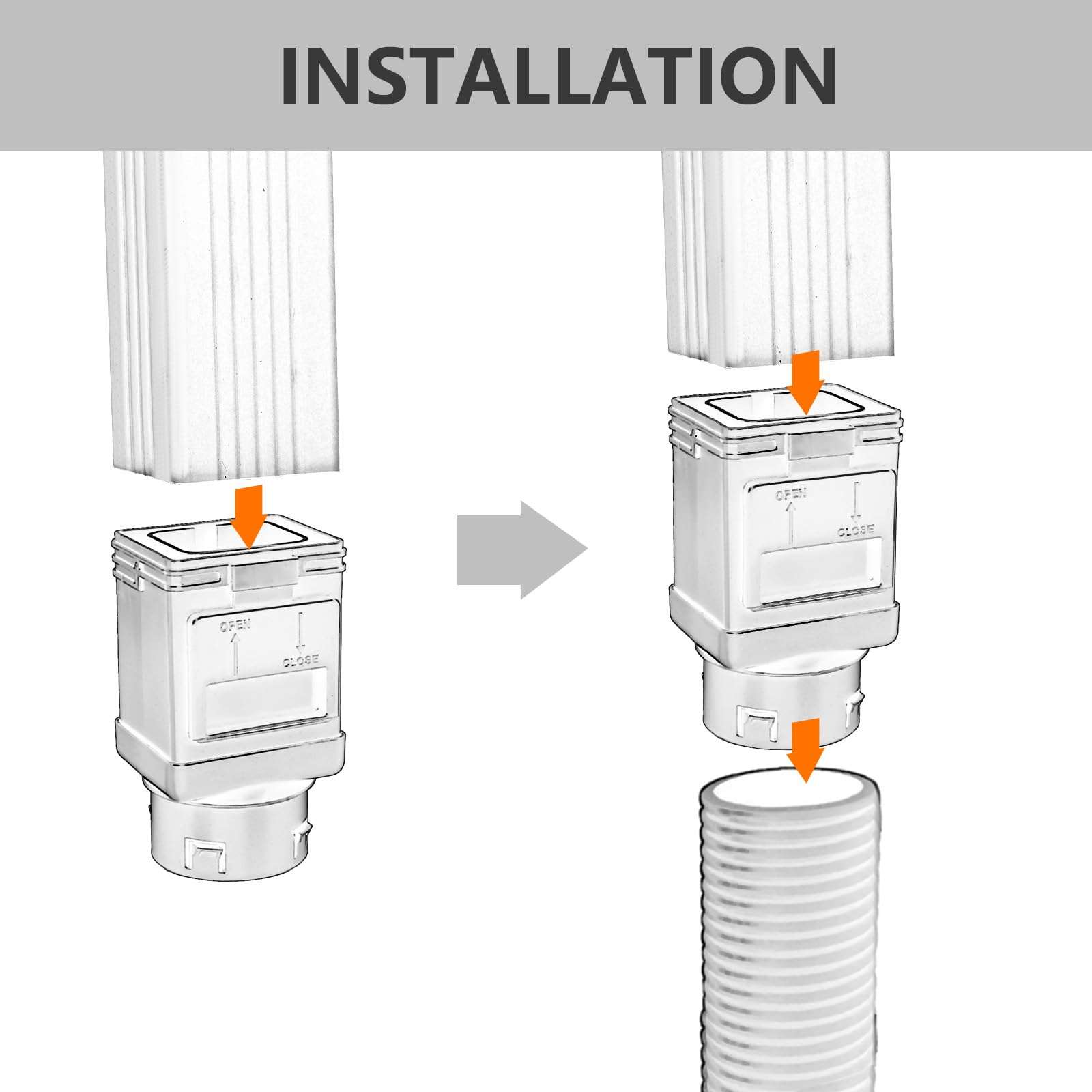 INSTALLATION

OPEN
CLOSE

OPEN
CLOSE