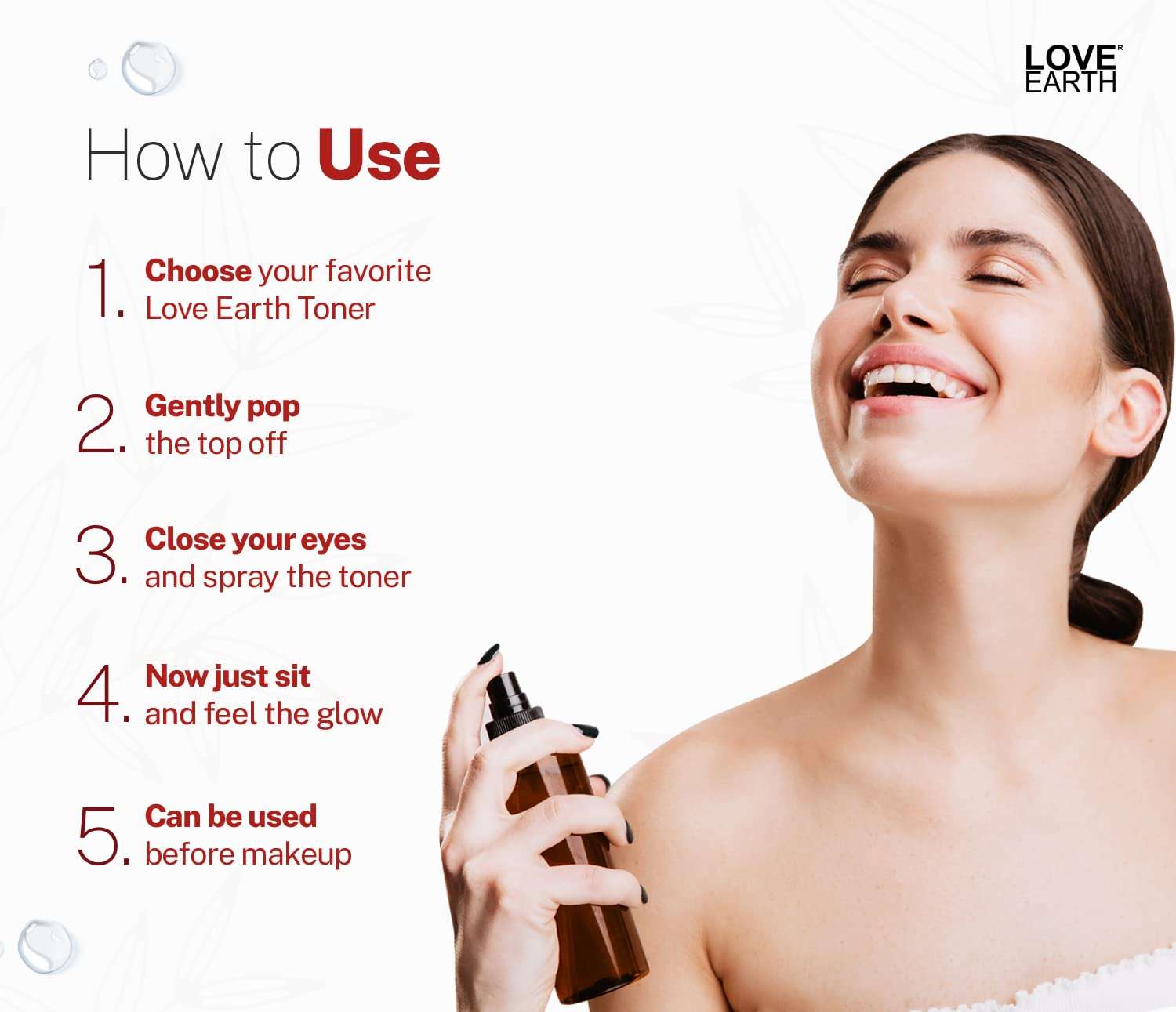 LOVE EARTH

How to Use

1. Choose your favorite Love Earth Toner

2. Gently pop the top off

3. Close your eyes and spray the toner

4. Now just sit and feel the glow

5. Can be used before makeup