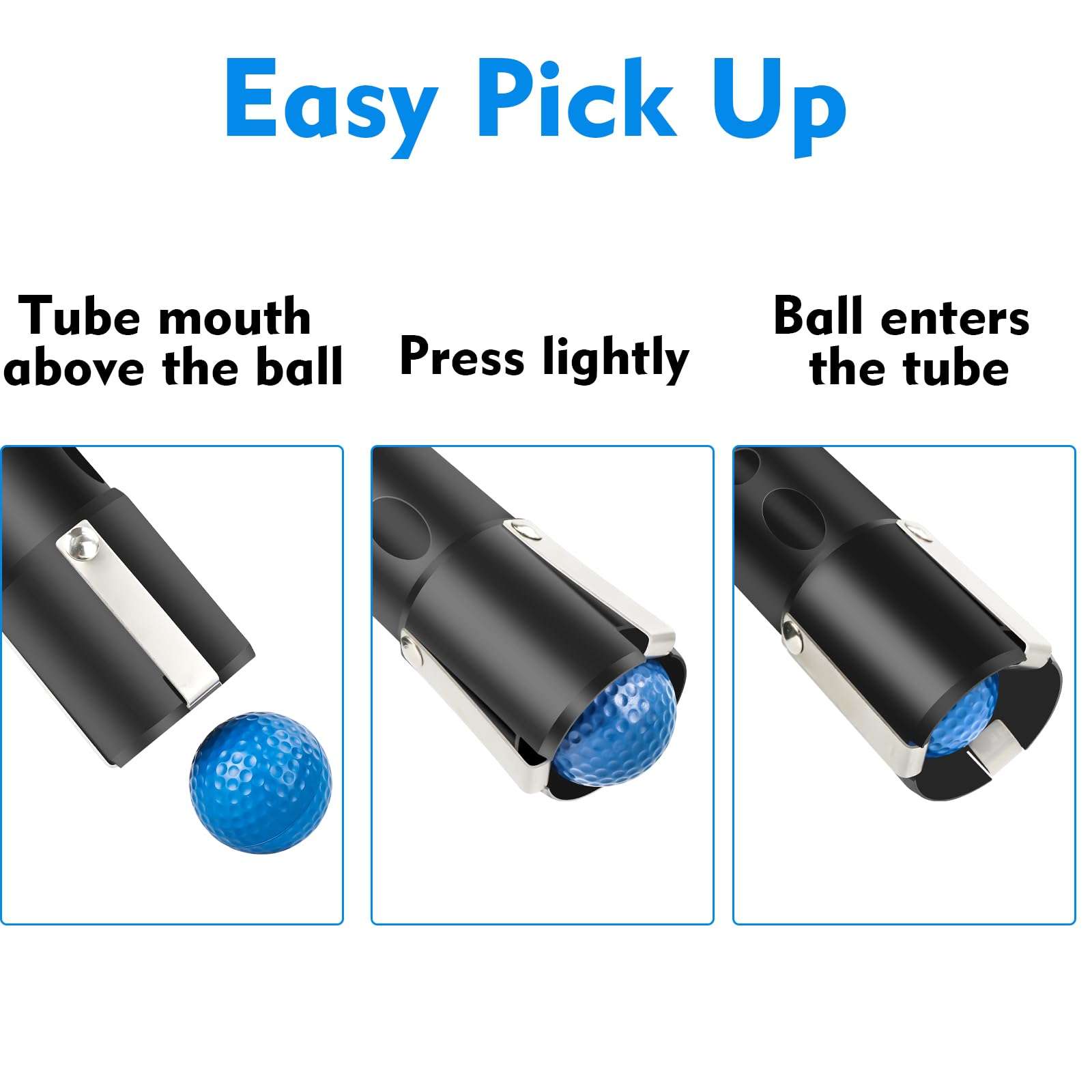 Easy Pick Up

Tube mouth above the ball

Press lightly

Ball enters the tube