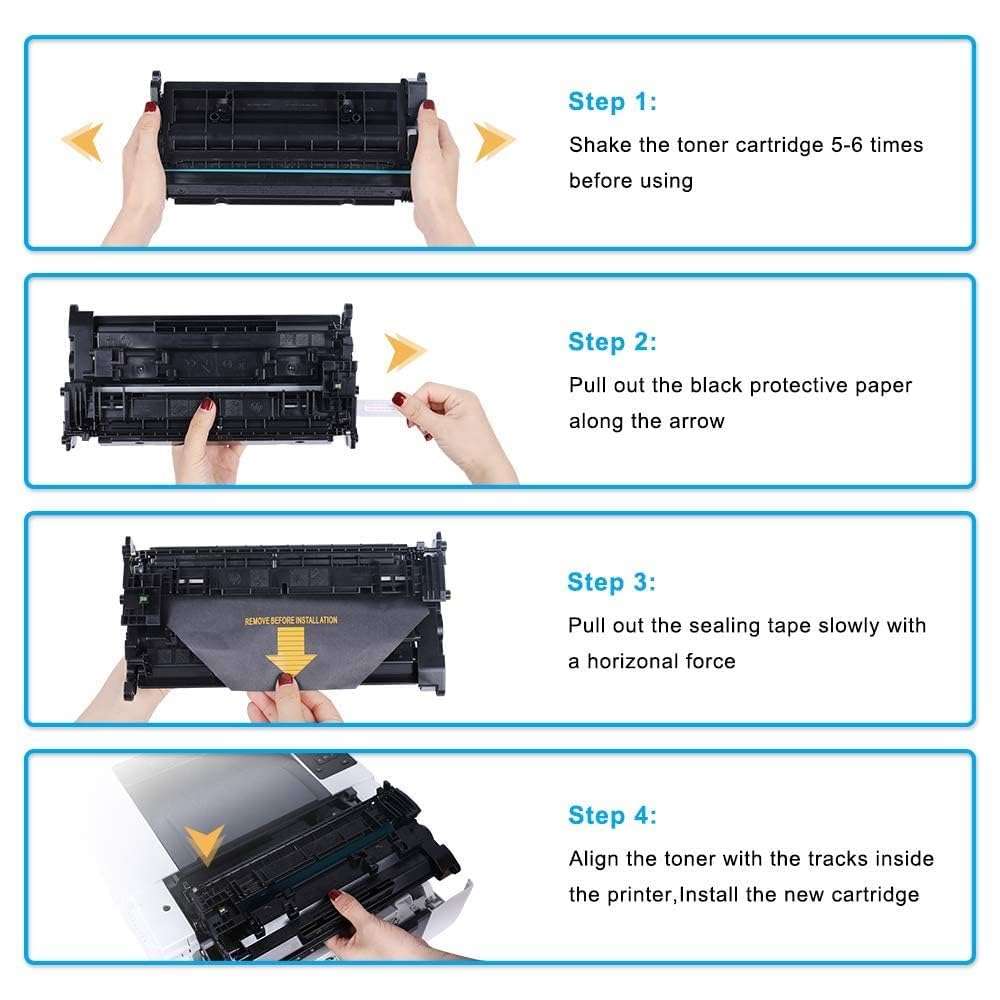 Step 1:
Shake the toner cartridge 5-6 times before using

Step 2:
Pull out the black protective paper along the arrow

REMOVE BEFORE INSTALLATION

Step 3:
Pull out the sealing tape slowly with a horizonal force

Step 4:
Align the toner with the tracks inside the printer,Install the new cartridge