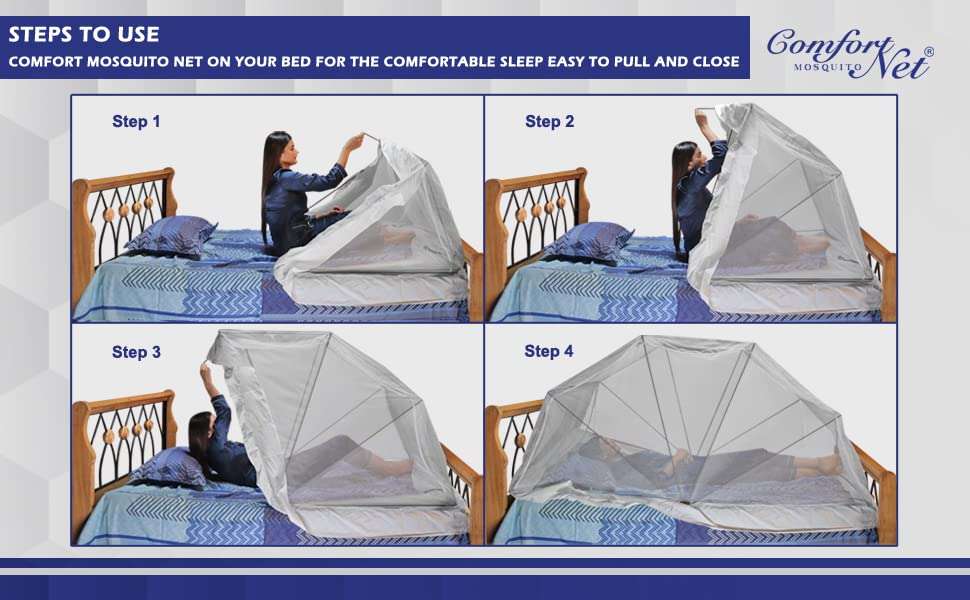 STEPS TO USE
COMFORT MOSQUITO NET ON YOUR BED FOR THE COMFORTABLE SLEEP EASY TO PULL AND CLOSE

Comfort MOSQUITO Net®

Step 1

Step 2

Step 3

Step 4