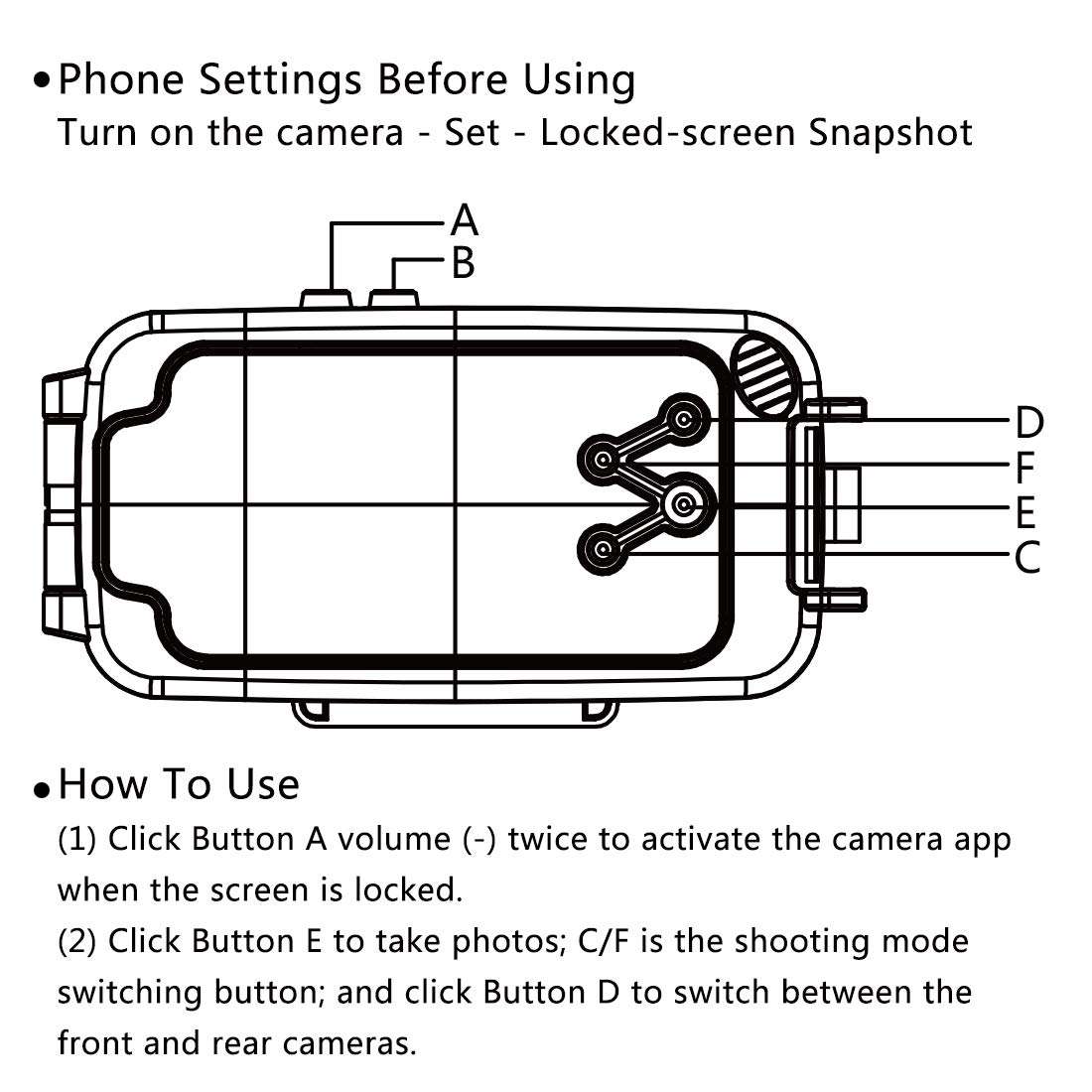 • Phone Settings Before Using
Turn on the camera - Set - Locked-screen Snapshot

A
B
D
F
E
C

• How To Use
(1) Click Button A volume (-) twice to activate the camera app when the screen is locked.
(2) Click Button E to take photos; C/F is the shooting mode switching button; and click Button D to switch between the front and rear cameras.