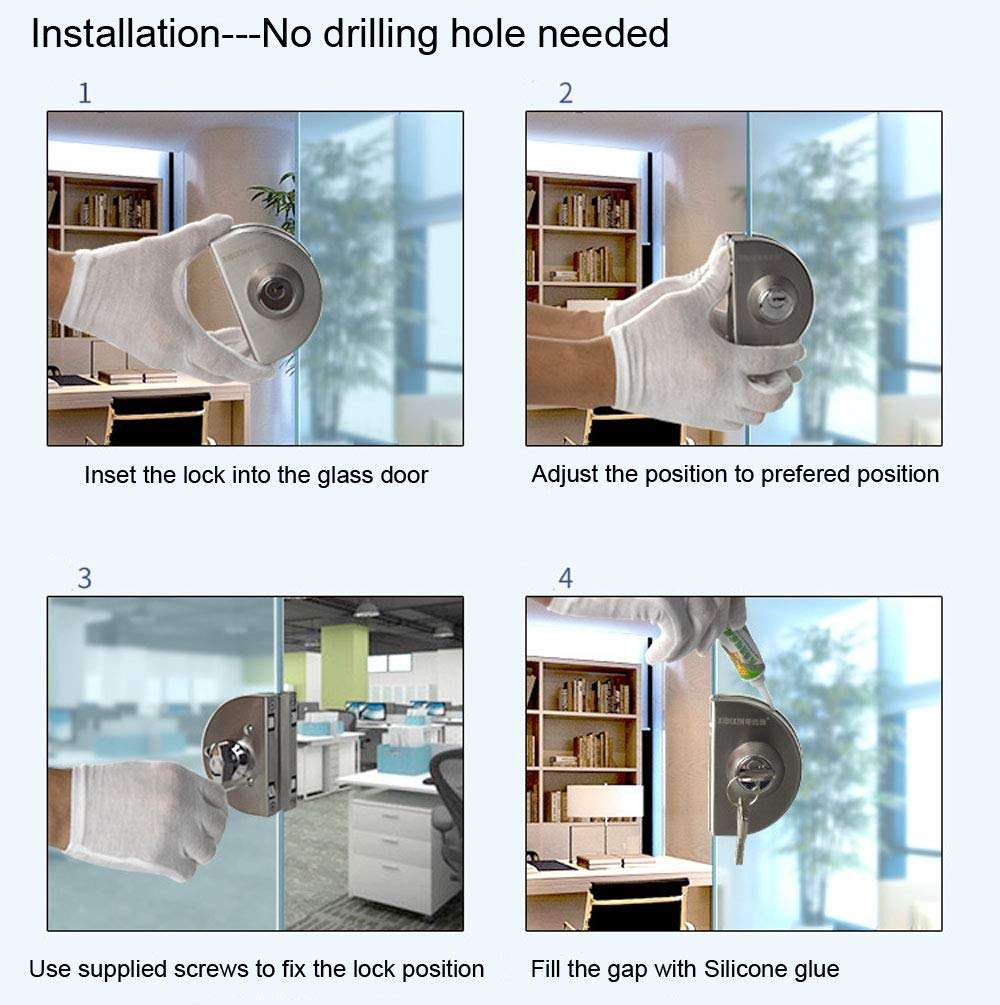 Installation---No drilling hole needed

1

Inset the lock into the glass door

2

Adjust the position to prefered position

3

Use supplied screws to fix the lock position

4

Fill the gap with Silicone glue