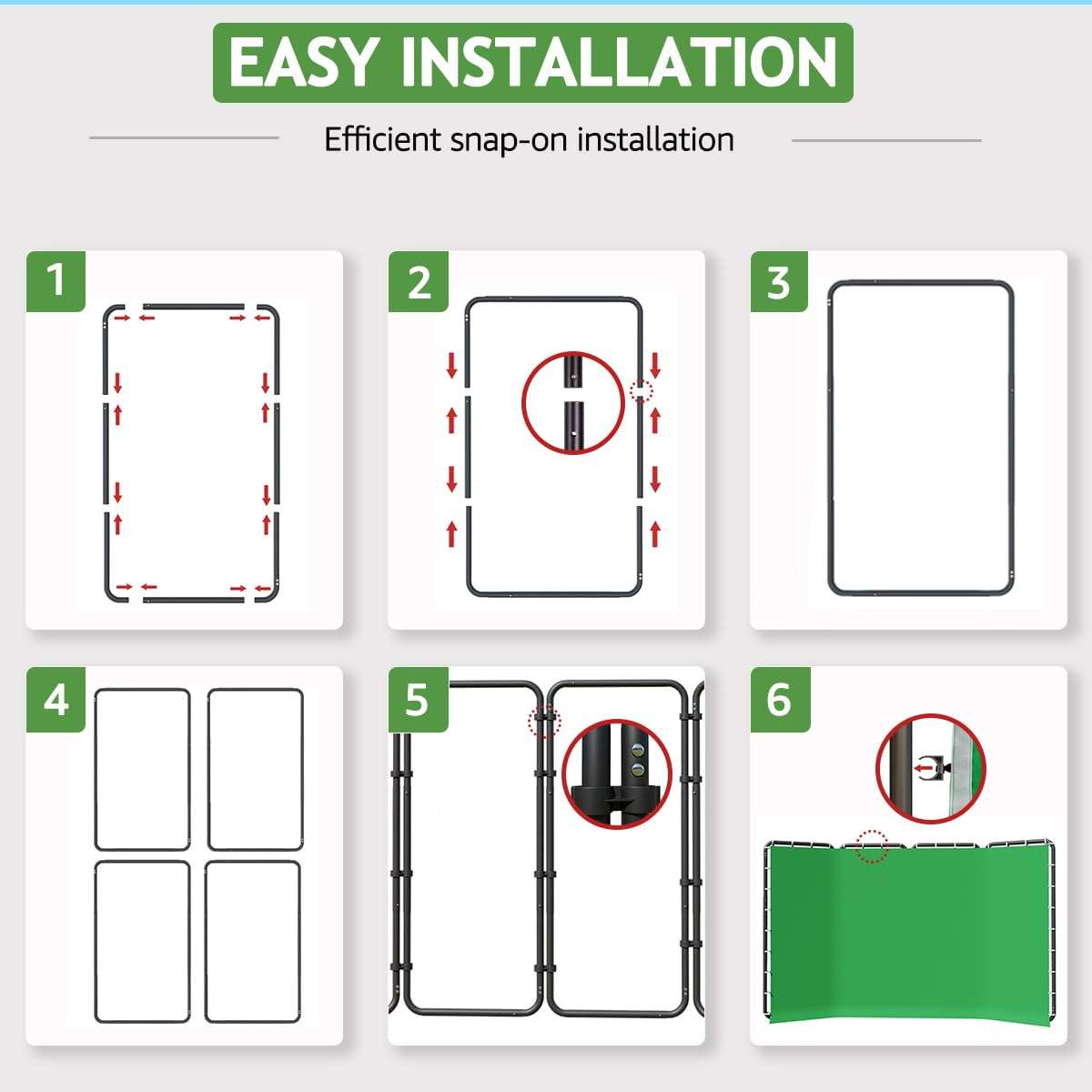 EASY INSTALLATION

Efficient snap-on installation

1

2

3

4

5

6