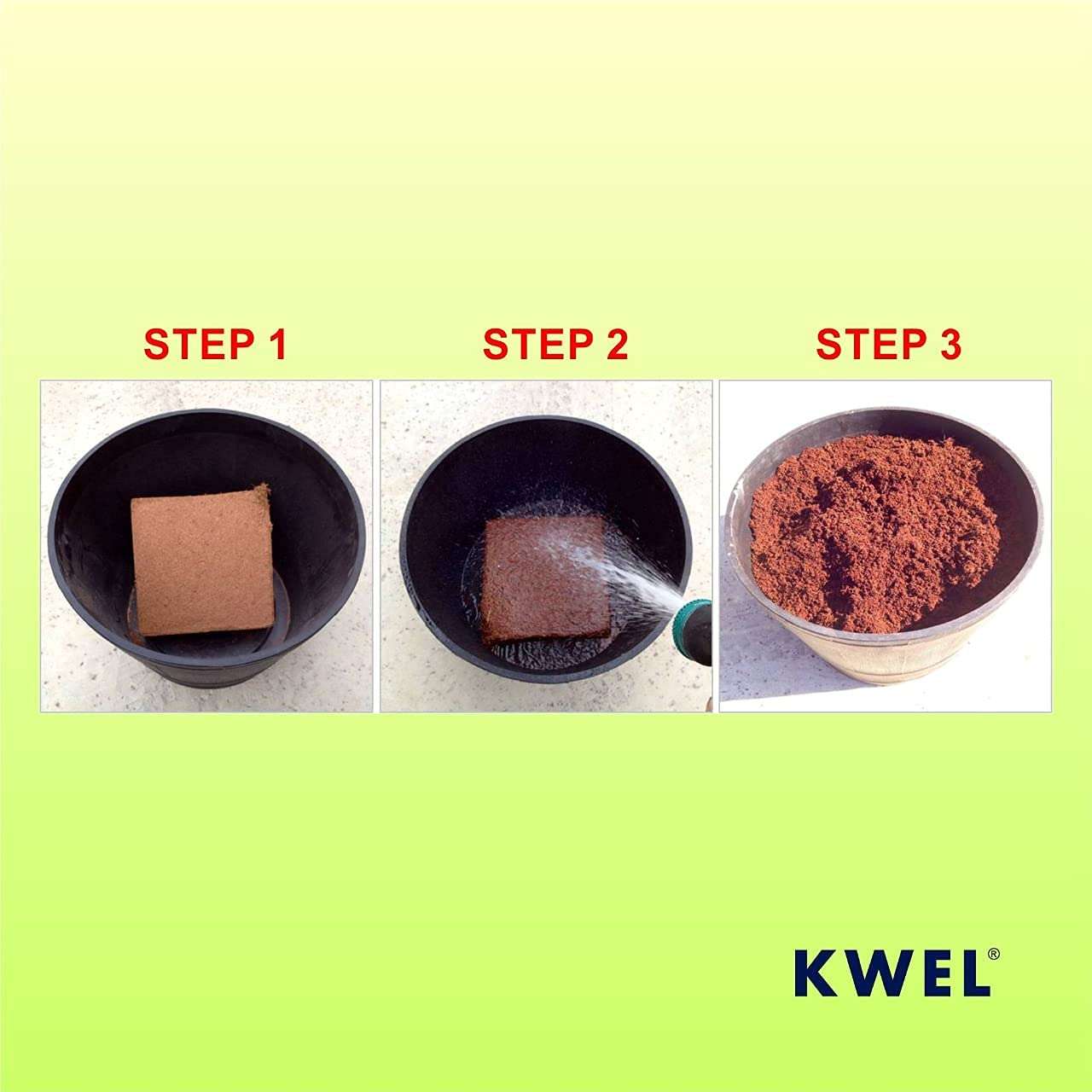 STEP 1

STEP 2

STEP 3

KWEL®