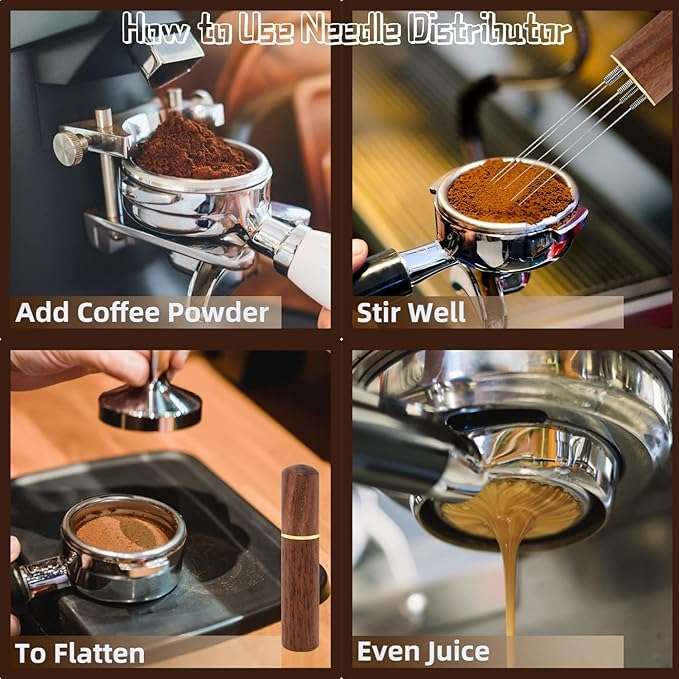 How to Use Needle Distributor

Add Coffee Powder

Stir Well

To Flatten

Even Juice