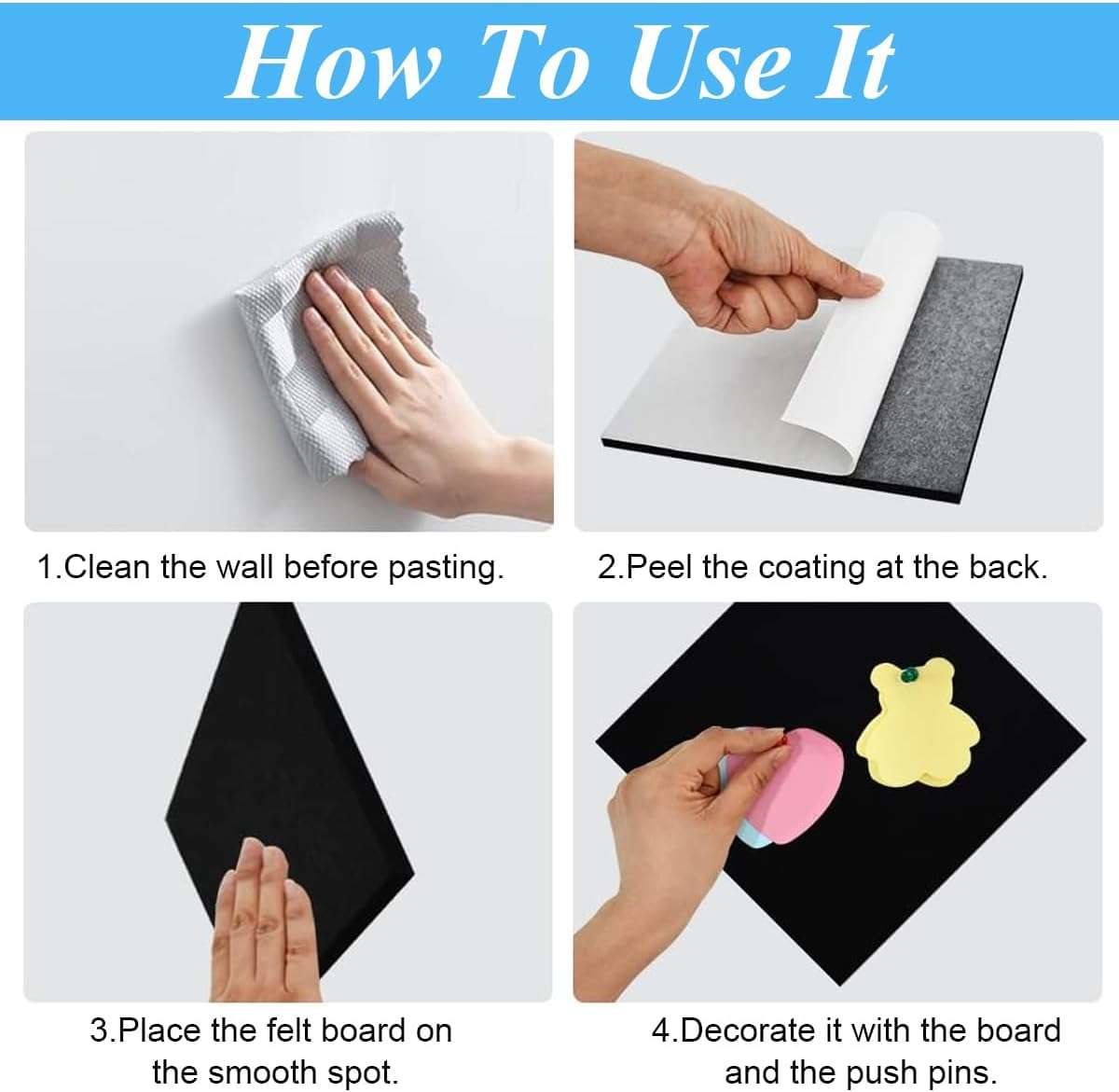 How To Use It

1.Clean the wall before pasting.

2.Peel the coating at the back.

3.Place the felt board on the smooth spot.

4.Decorate it with the board and the push pins.