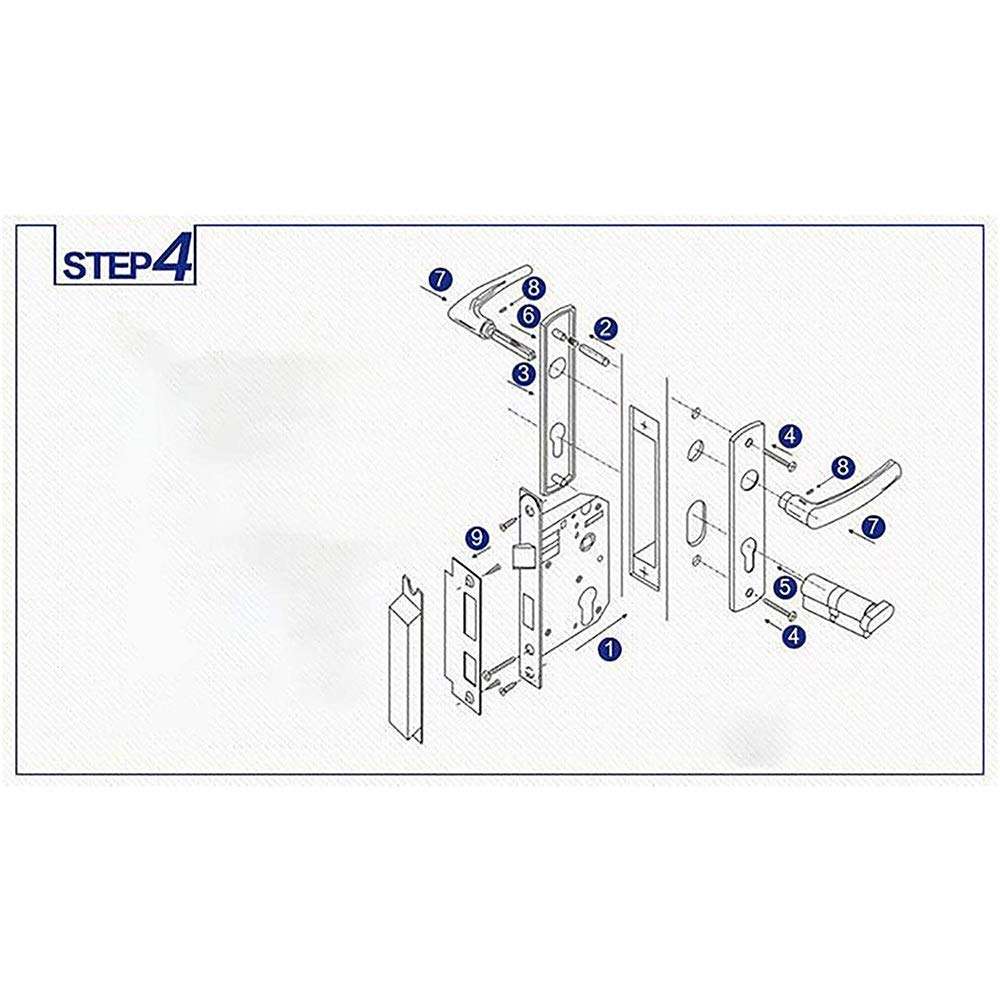 STEP4

7
8
6
2
3
4
8
7
9
5
4
1