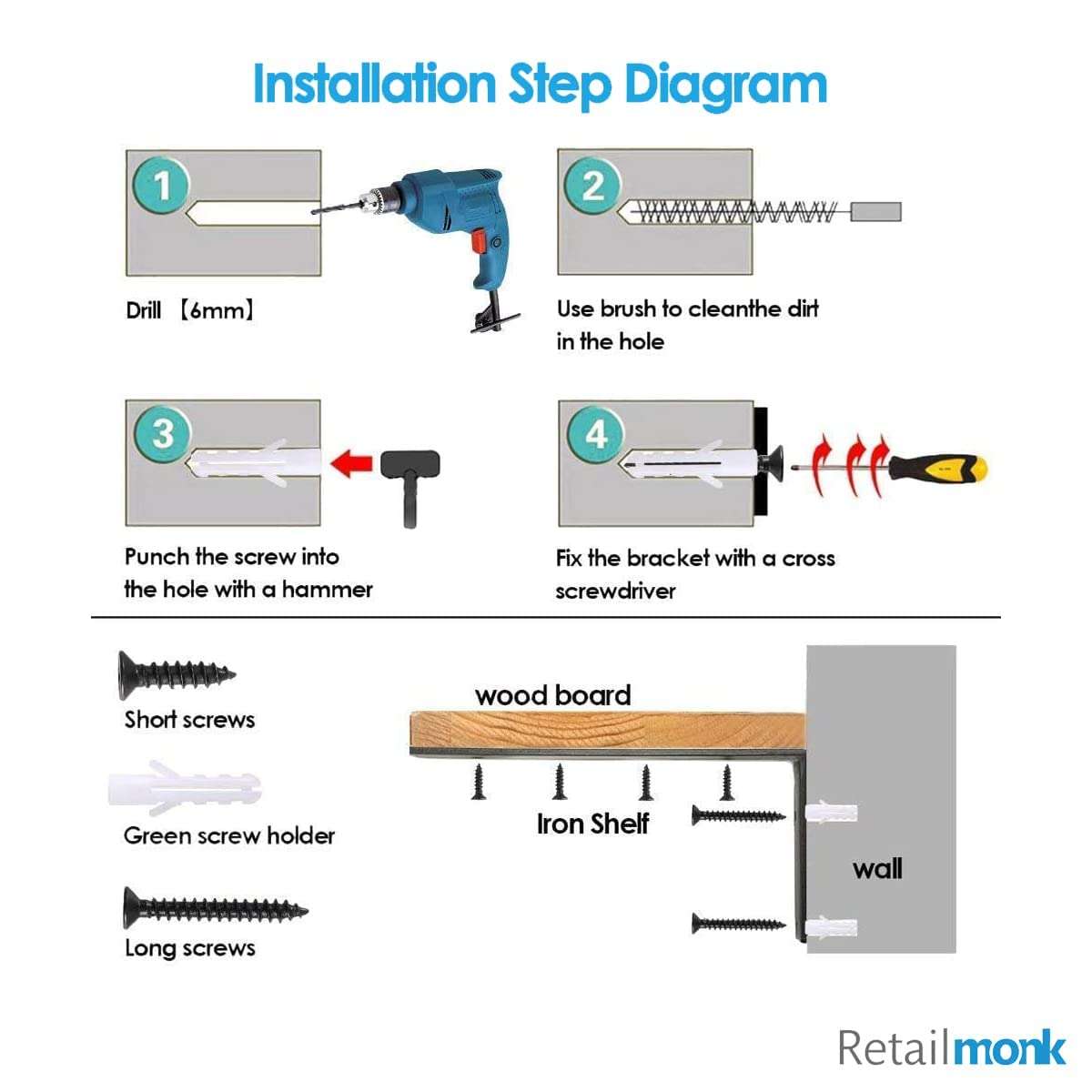 Installation Step Diagram

1

Drill 【6mm】

2

Use brush to cleanthe dirt in the hole

3

Punch the screw into the hole with a hammer

4

Fix the bracket with a cross screwdriver

Short screws

Green screw holder

Long screws

wood board

Iron Shelf

wall

Retailmonk