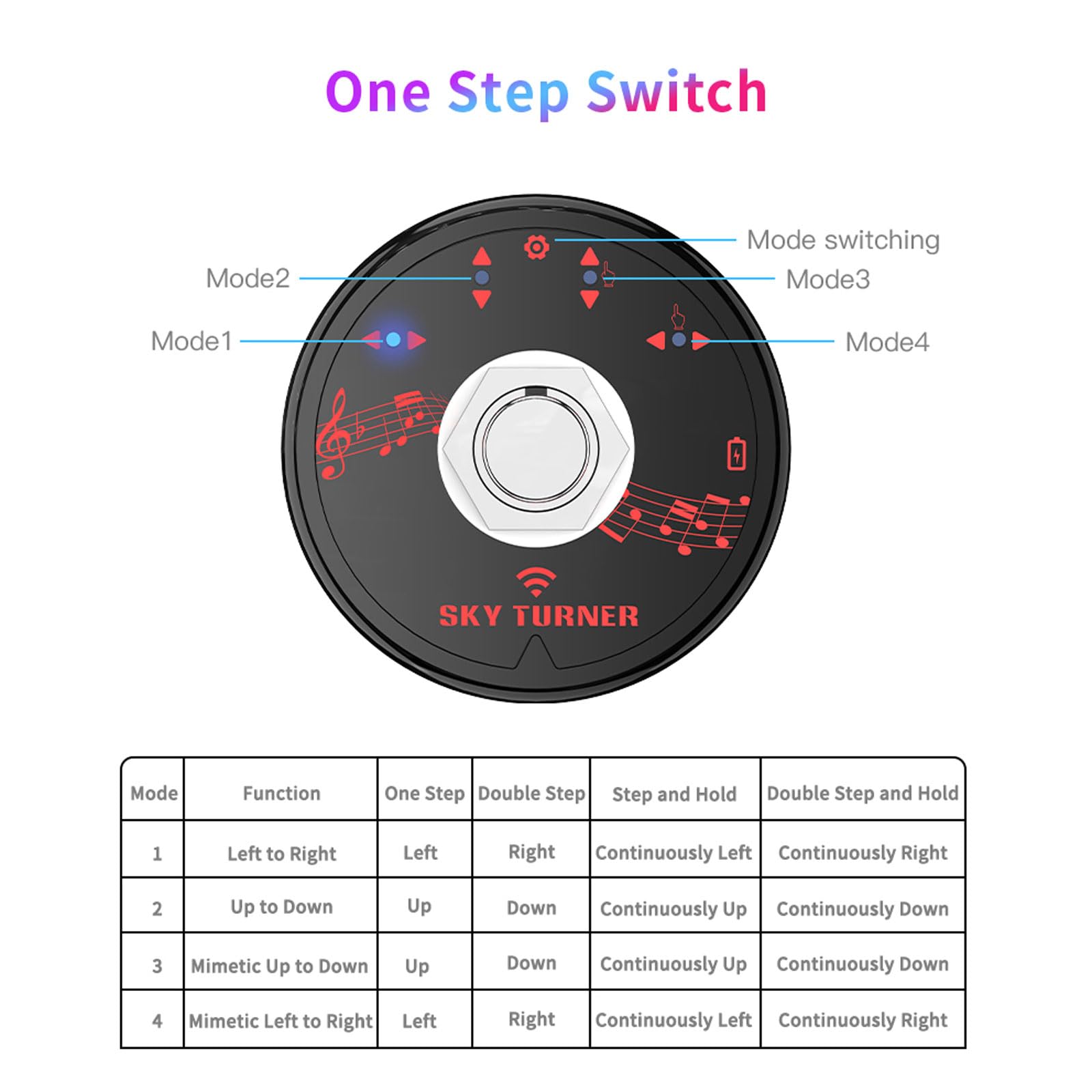 One Step Switch

Mode switching

Mode2

Mode3

Mode1

Mode4

SKY TURNER

| Mode | Function | One Step | Double Step | Step and Hold | Double Step and Hold |
|---|---|---|---|---|---|
| 1 | Left to Right | Left | Right | Continuously Left | Continuously Right |
| 2 | Up to Down | Up | Down | Continuously Up | Continuously Down |
| 3 | Mimetic Up to Down | Up | Down | Continuously Up | Continuously Down |
| 4 | Mimetic Left to Right | Left | Right | Continuously Left | Continuously Right |