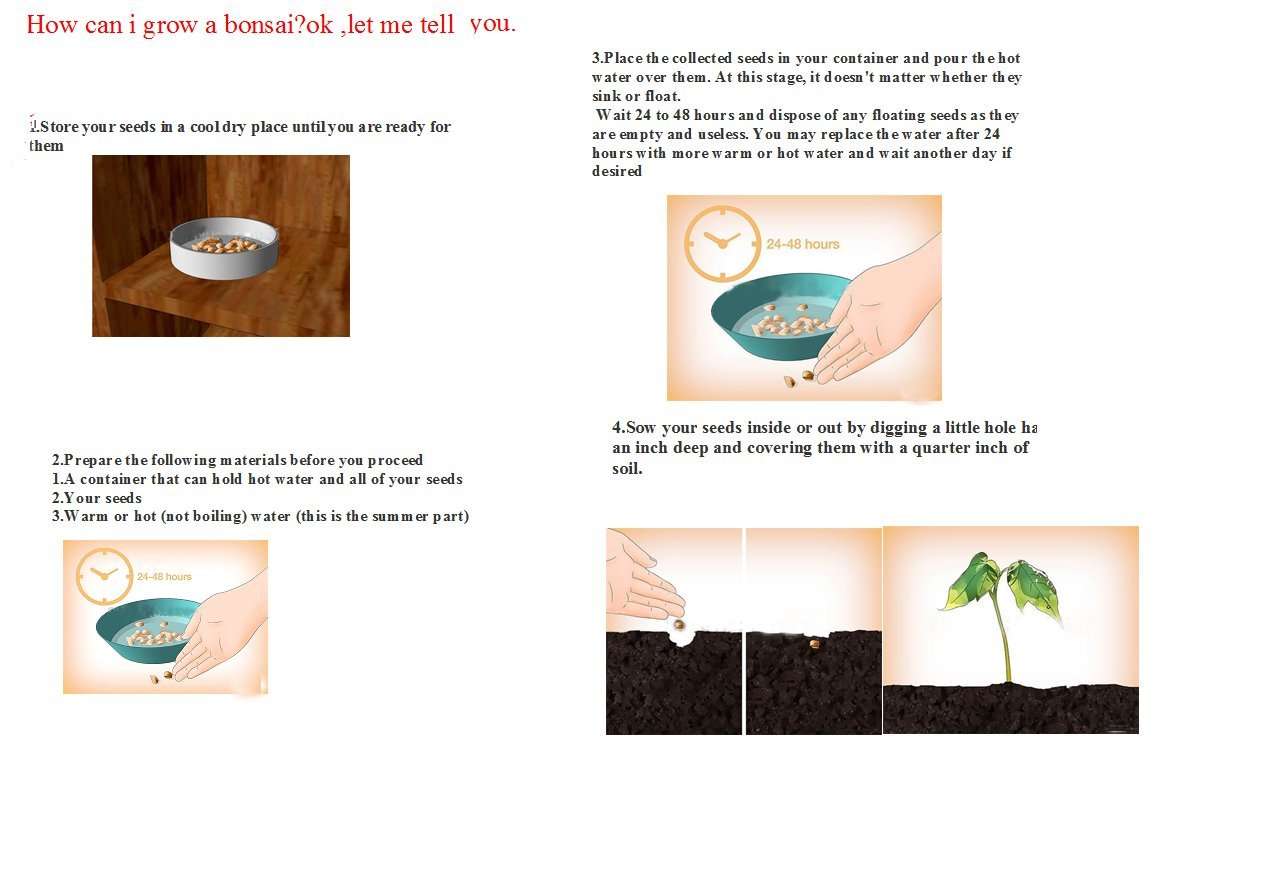 How can i grow a bonsai?ok ,let me tell you.

1.Store your seeds in a cool dry place until you are ready for them

2.Prepare the following materials before you proceed
1.A container that can hold hot water and all of your seeds
2.Your seeds
3.Warm or hot (not boiling) water (this is the summer part)

24-48 hours

3.Place the collected seeds in your container and pour the hot water over them. At this stage, it doesn't matter whether they sink or float.
Wait 24 to 48 hours and dispose of any floating seeds as they are empty and useless. You may replace the water after 24 hours with more warm or hot water and wait another day if desired

24-48 hours

4.Sow your seeds inside or out by digging a little hole ha an inch deep and covering them with a quarter inch of soil.