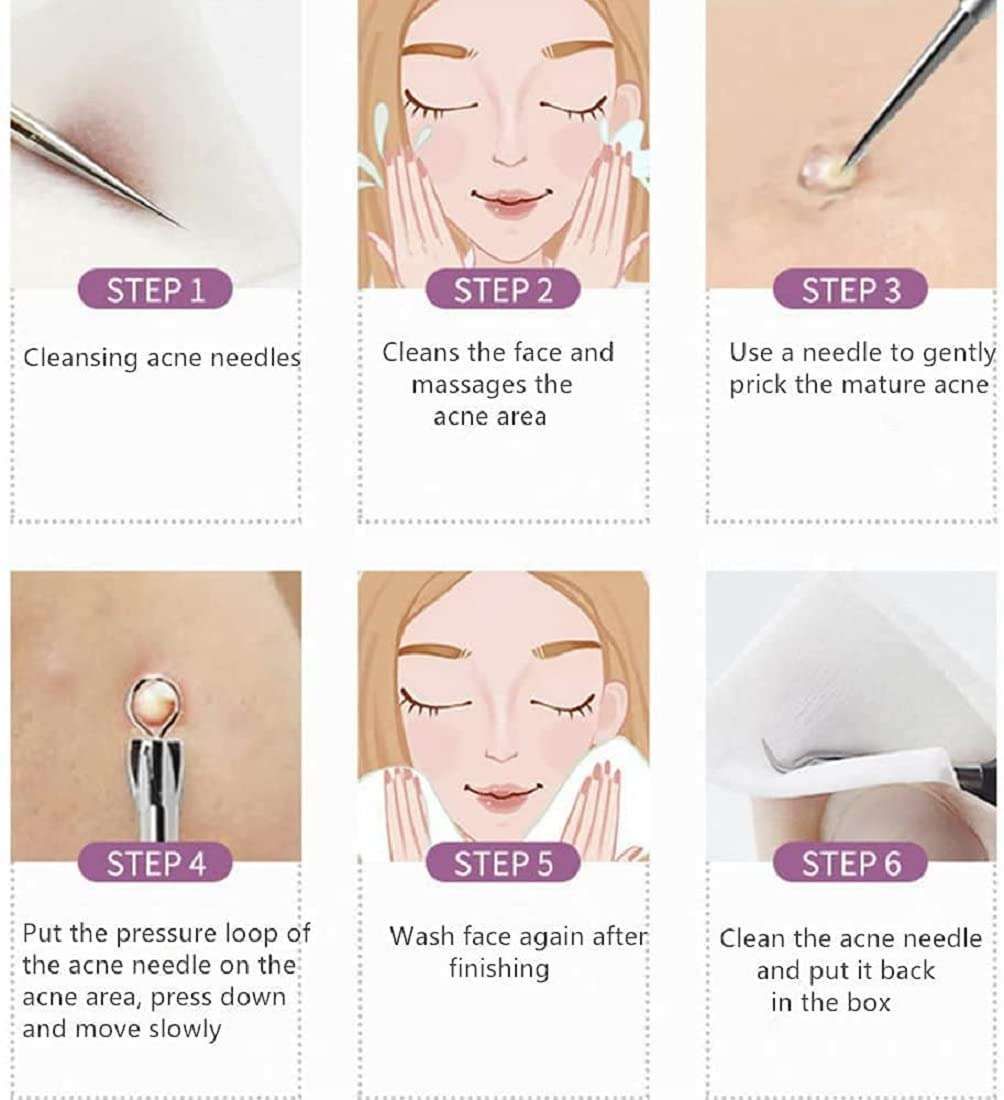 STEP 1

Cleansing acne needles

STEP 2

Cleans the face and massages the acne area

STEP 3

Use a needle to gently prick the mature acne

STEP 4

Put the pressure loop of the acne needle on the acne area, press down and move slowly

STEP 5

Wash face again after finishing

STEP 6

Clean the acne needle and put it back in the box