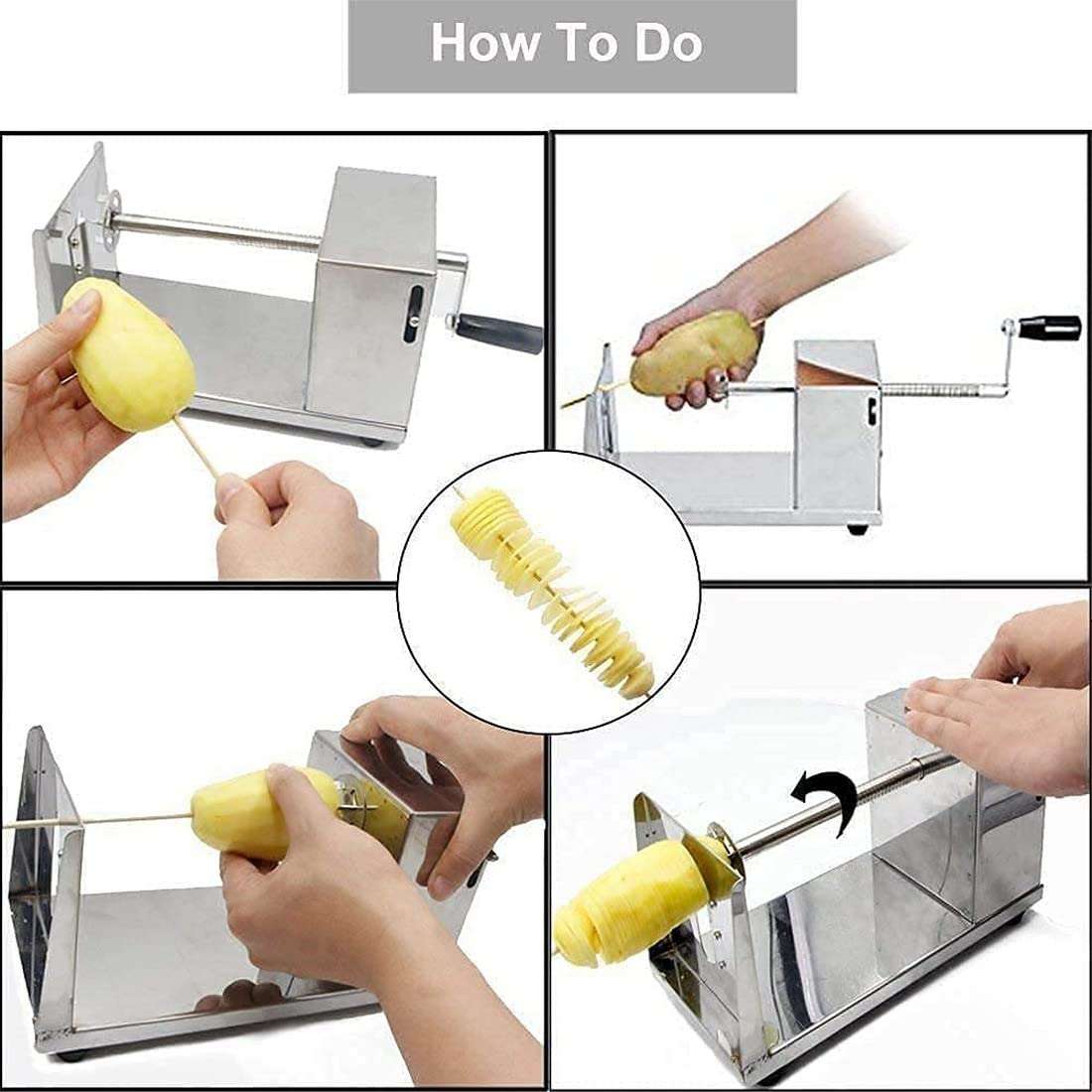 How To Do