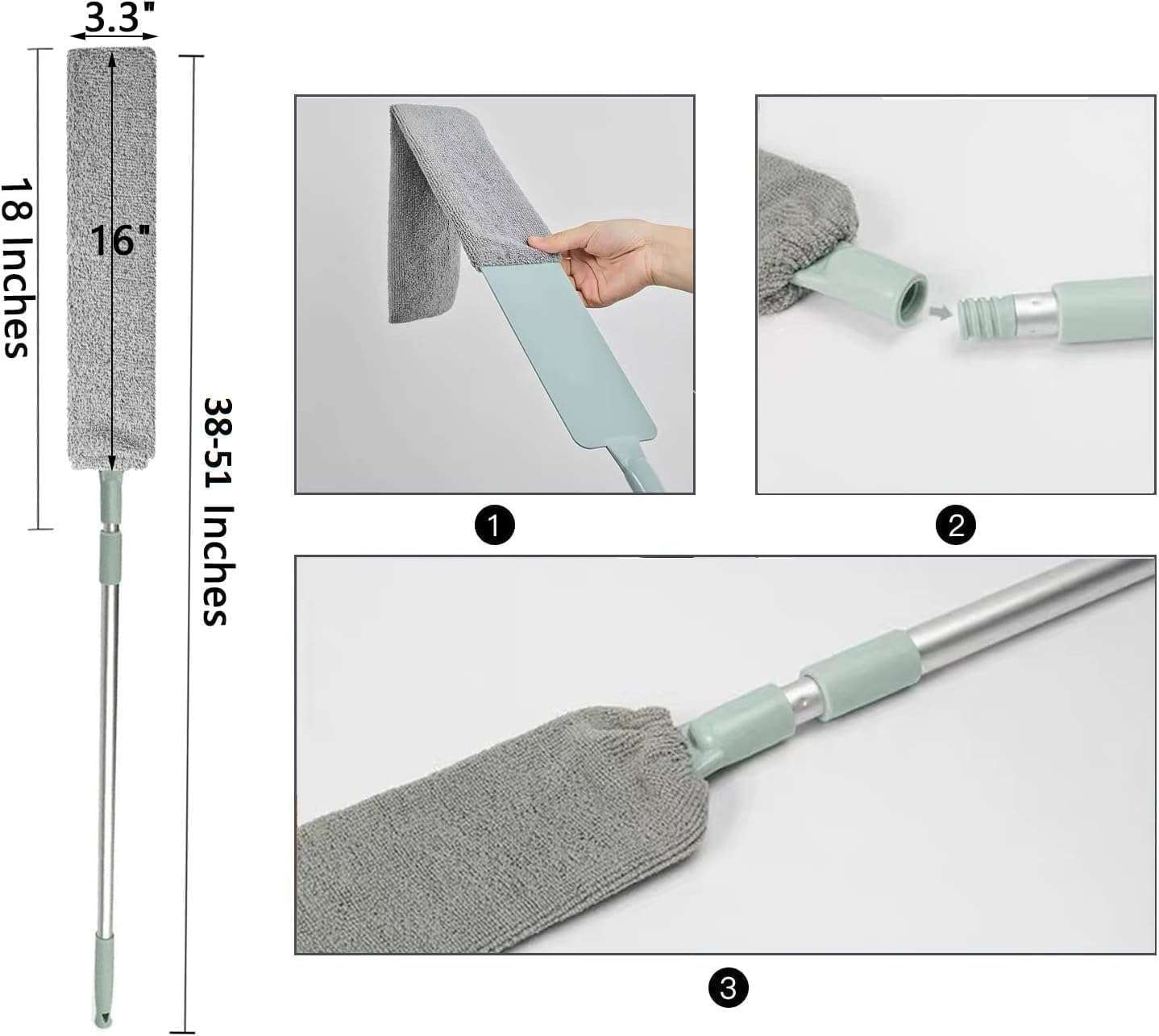 3.3"

18 Inches

16"

38-51 Inches

1

2

3