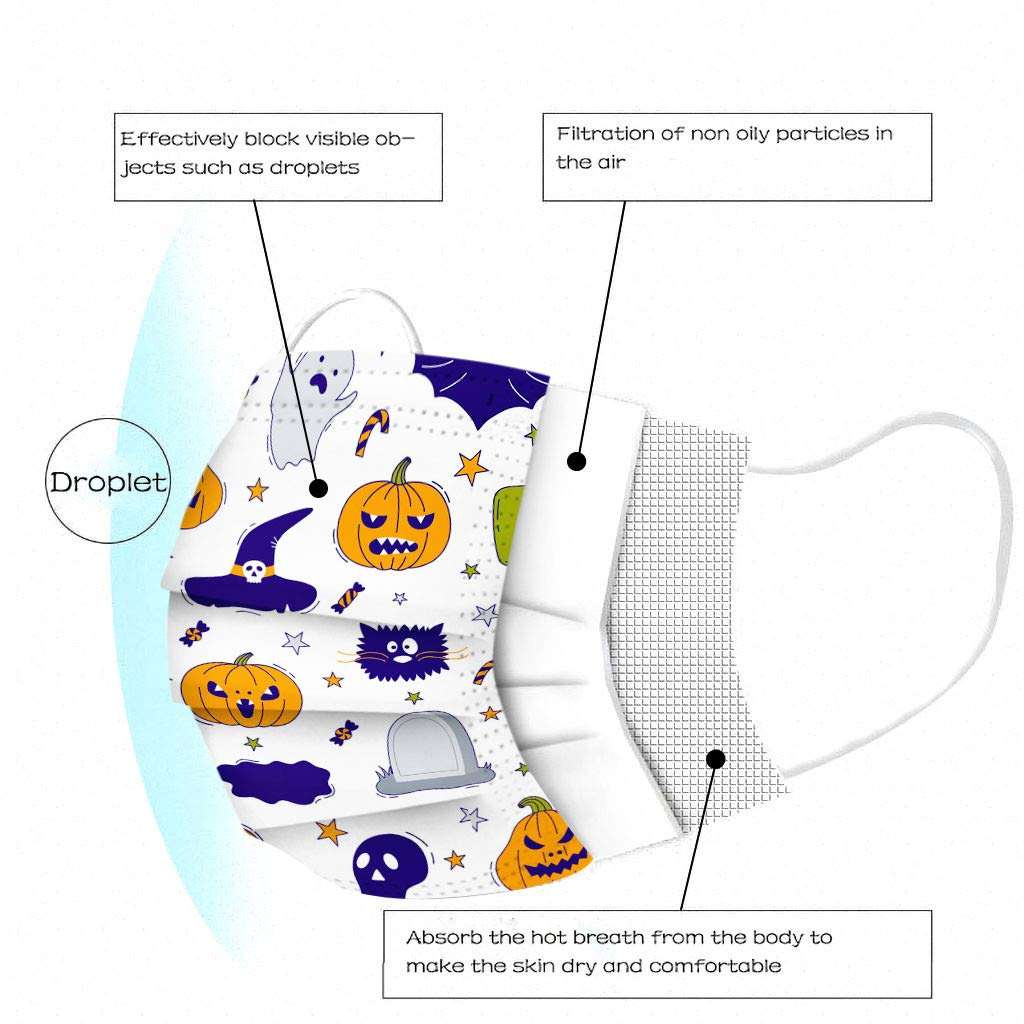 Effectively block visible objects such as droplets

Filtration of non oily particles in the air

Droplet

Absorb the hot breath from the body to make the skin dry and comfortable