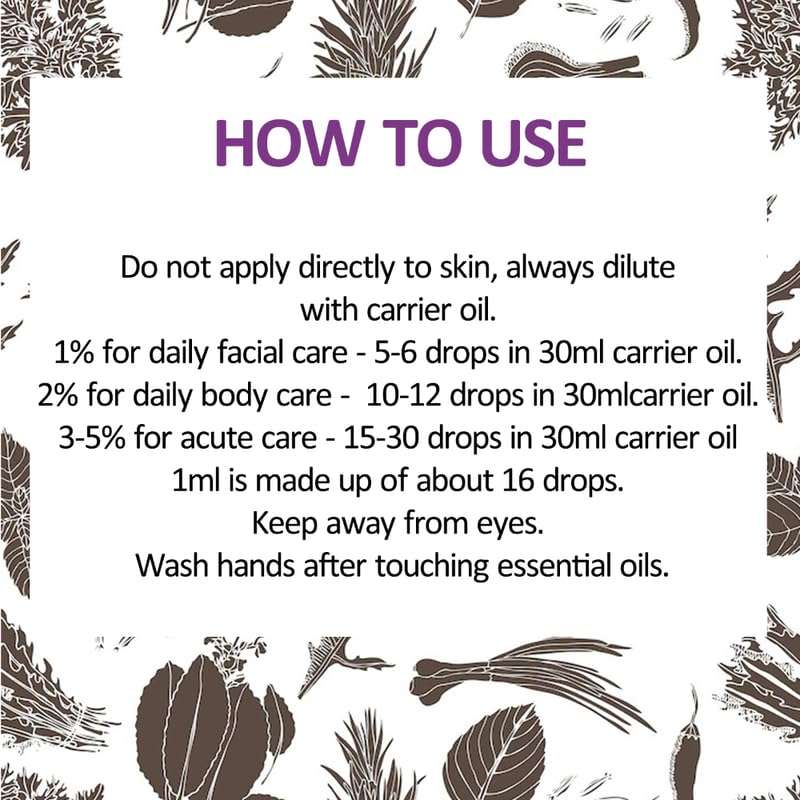 HOW TO USE

Do not apply directly to skin, always dilute with carrier oil.
1% for daily facial care - 5-6 drops in 30ml carrier oil.
2% for daily body care - 10-12 drops in 30mlcarrier oil.
3-5% for acute care - 15-30 drops in 30ml carrier oil
1ml is made up of about 16 drops.
Keep away from eyes.
Wash hands after touching essential oils.