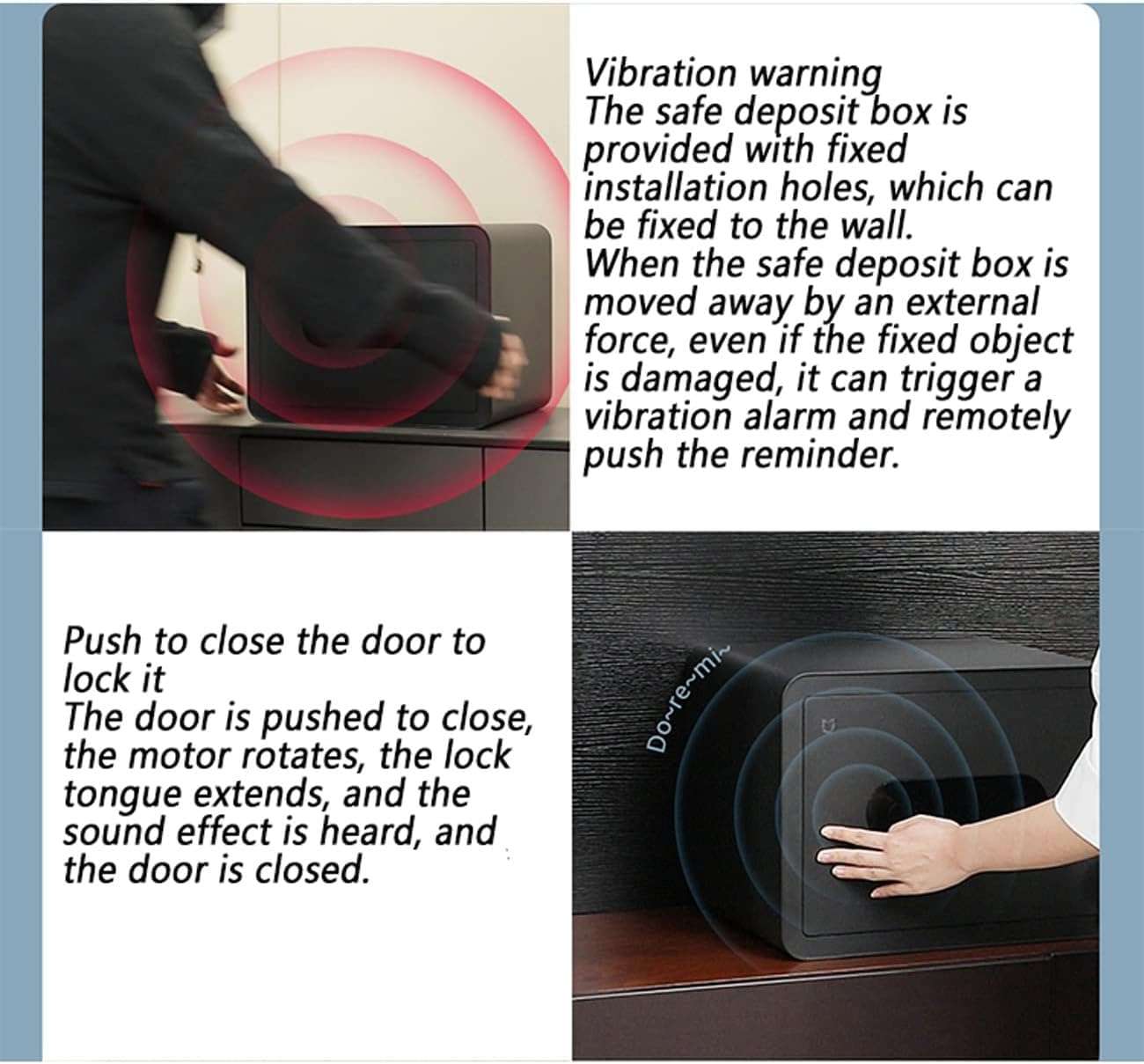 Vibration warning
The safe deposit box is provided with fixed installation holes, which can be fixed to the wall.
When the safe deposit box is moved away by an external force, even if the fixed object is damaged, it can trigger a vibration alarm and remotely push the reminder.

Push to close the door to lock it
The door is pushed to close, the motor rotates, the lock tongue extends, and the sound effect is heard, and the door is closed.

Do~re~mi~