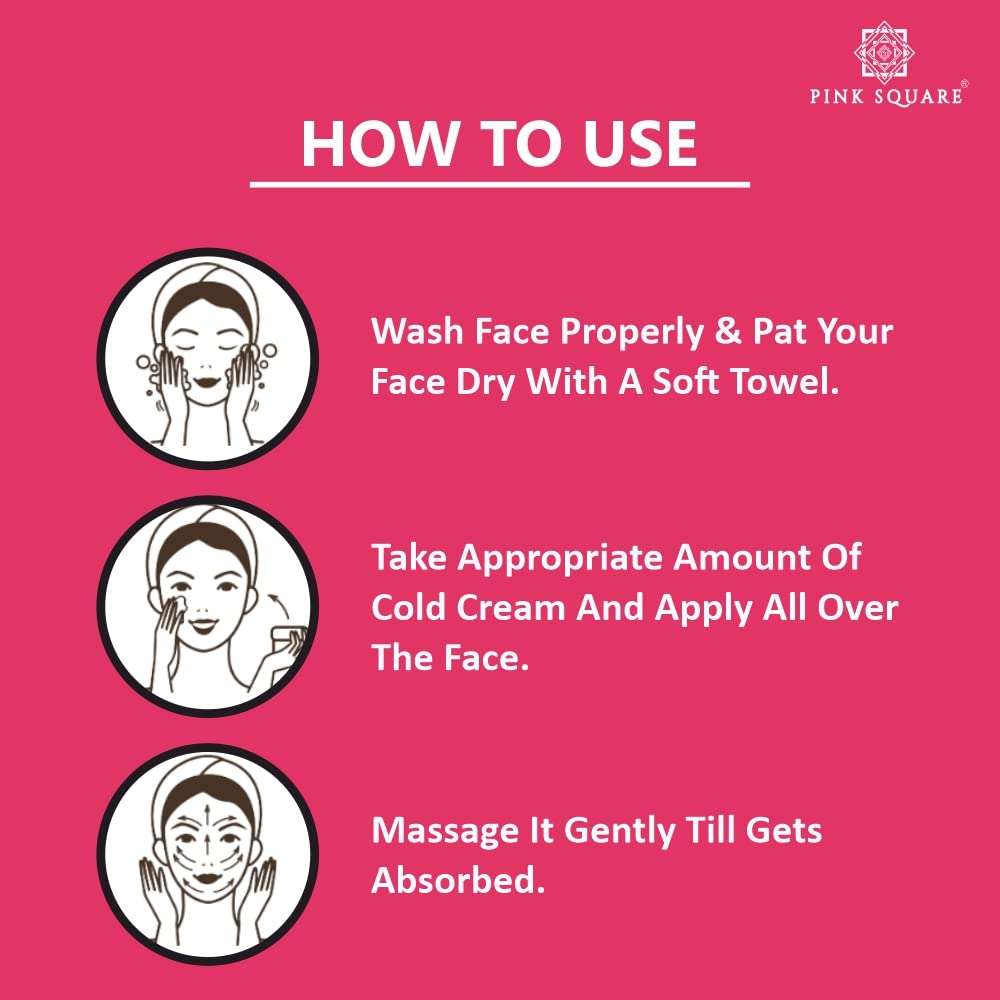 PINK SQUARE®

HOW TO USE

Wash Face Properly & Pat Your Face Dry With A Soft Towel.

Take Appropriate Amount Of Cold Cream And Apply All Over The Face.

Massage It Gently Till Gets Absorbed.