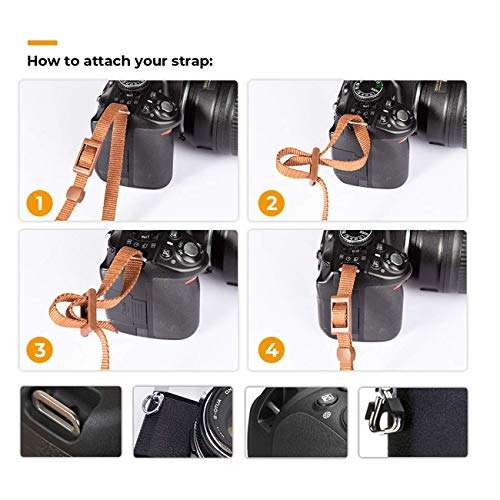 How to attach your strap:

1

2

3

4