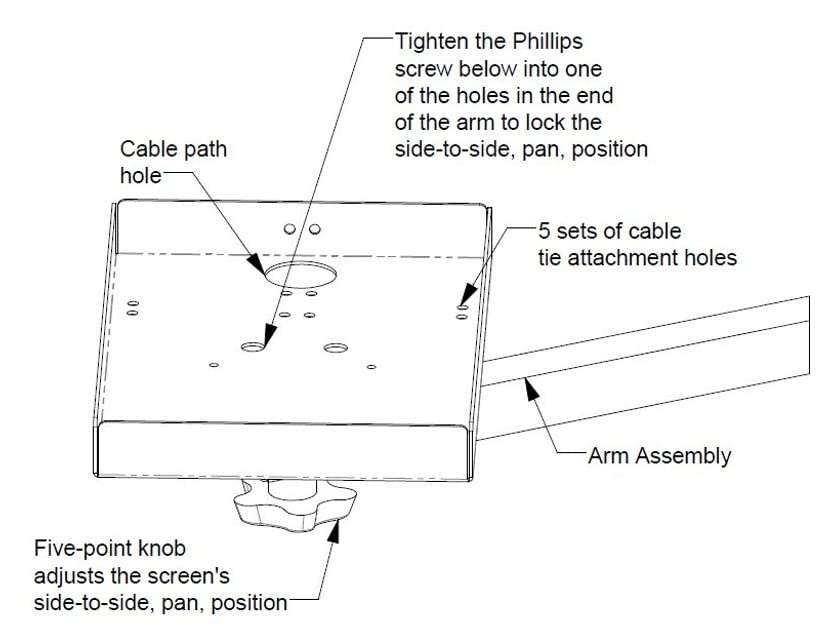 Tighten the Phillips screw below into one of the holes in the end of the arm to lock the side-to-side, pan, position

Cable path hole

5 sets of cable tie attachment holes

Arm Assembly

Five-point knob adjusts the screen's side-to-side, pan, position