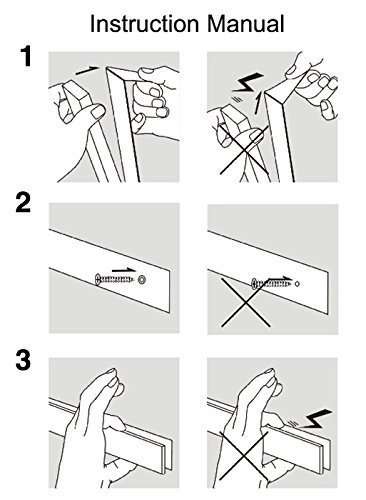 Instruction Manual

1

2

3