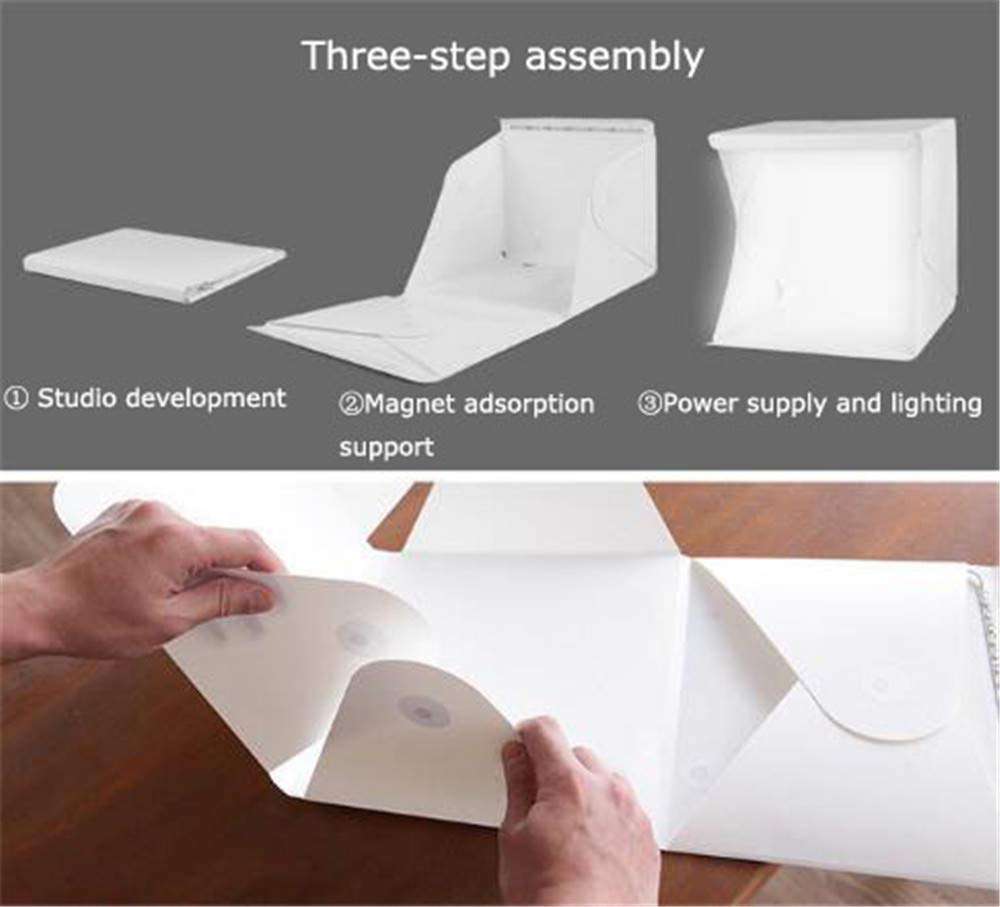 Three-step assembly

① Studio development

②Magnet adsorption support

③Power supply and lighting