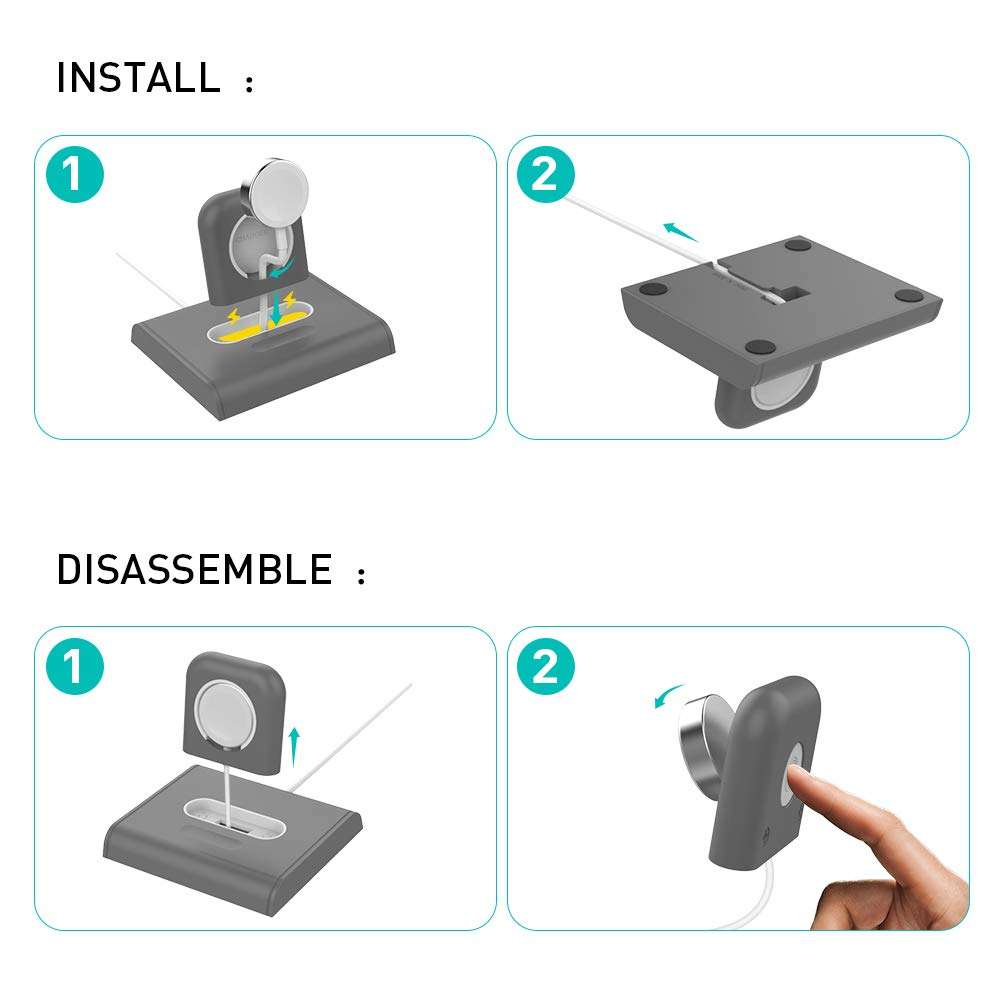 INSTALL :

1

2

DISASSEMBLE :

1

2