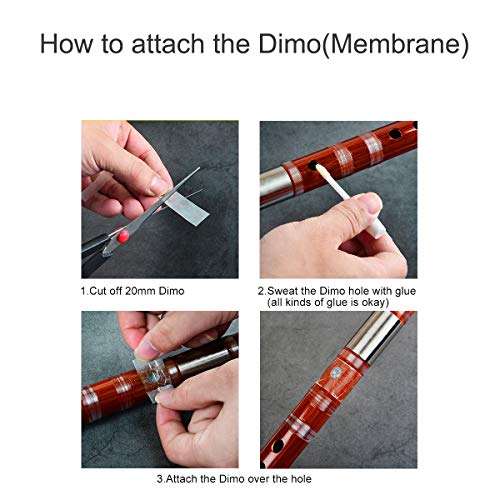 How to attach the Dimo(Membrane)

1.Cut off 20mm Dimo

2.Sweat the Dimo hole with glue
(all kinds of glue is okay)

3.Attach the Dimo over the hole