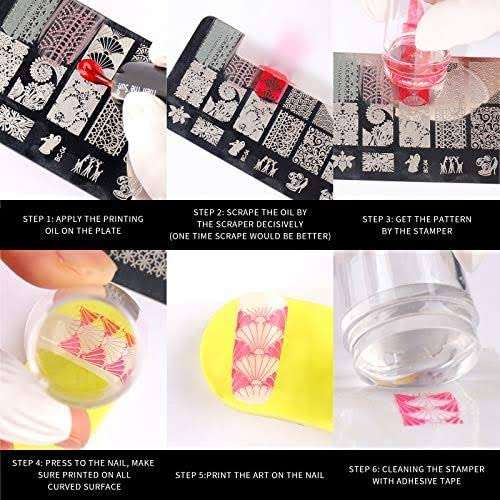 STEP 1: APPLY THE PRINTING OIL ON THE PLATE

STEP 2: SCRAPE THE OIL BY THE SCRAPER DECISIVELY (ONE TIME SCRAPE WOULD BE BETTER)

STEP 3: GET THE PATTERN BY THE STAMPER

STEP 4: PRESS TO THE NAIL, MAKE SURE PRINTED ON ALL CURVED SURFACE

STEP 5:PRINT THE ART ON THE NAIL

STEP 6: CLEANING THE STAMPER WITH ADHESIVE TAPE