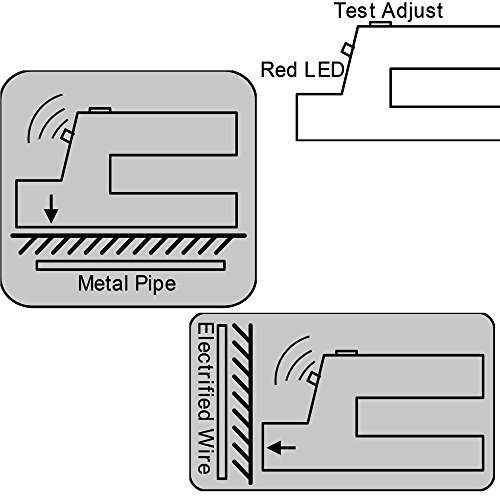 Test Adjust
Red LED
Metal Pipe
Electrified Wire