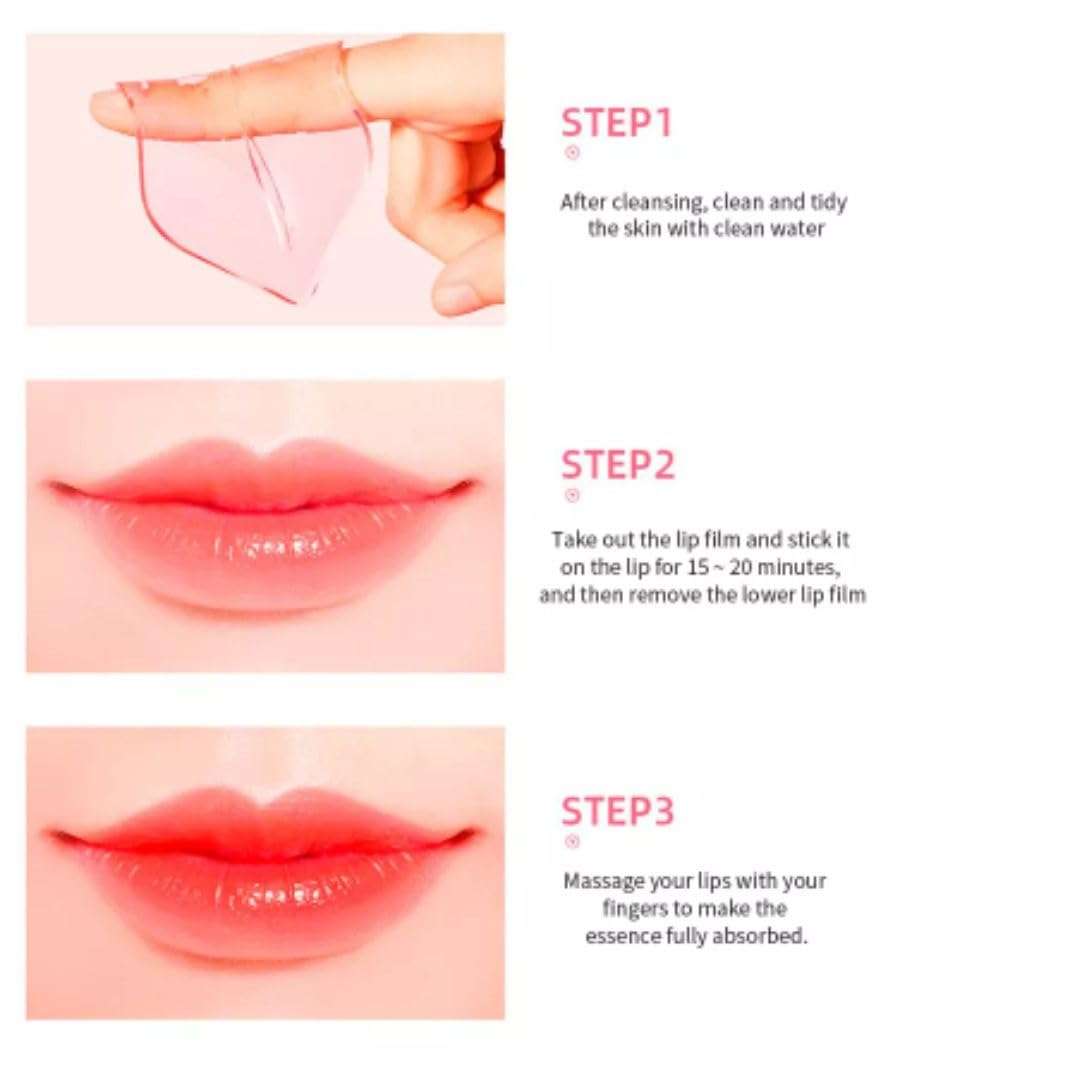 STEP1

After cleansing, clean and tidy the skin with clean water

STEP2

Take out the lip film and stick it on the lip for 15 ~ 20 minutes, and then remove the lower lip film

STEP3

Massage your lips with your fingers to make the essence fully absorbed.