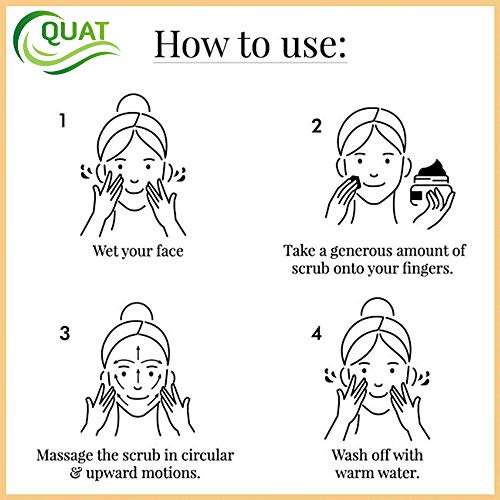 QUAT

How to use:

1

Wet your face

2

Take a generous amount of scrub onto your fingers.

3

Massage the scrub in circular & upward motions.

4

Wash off with warm water.