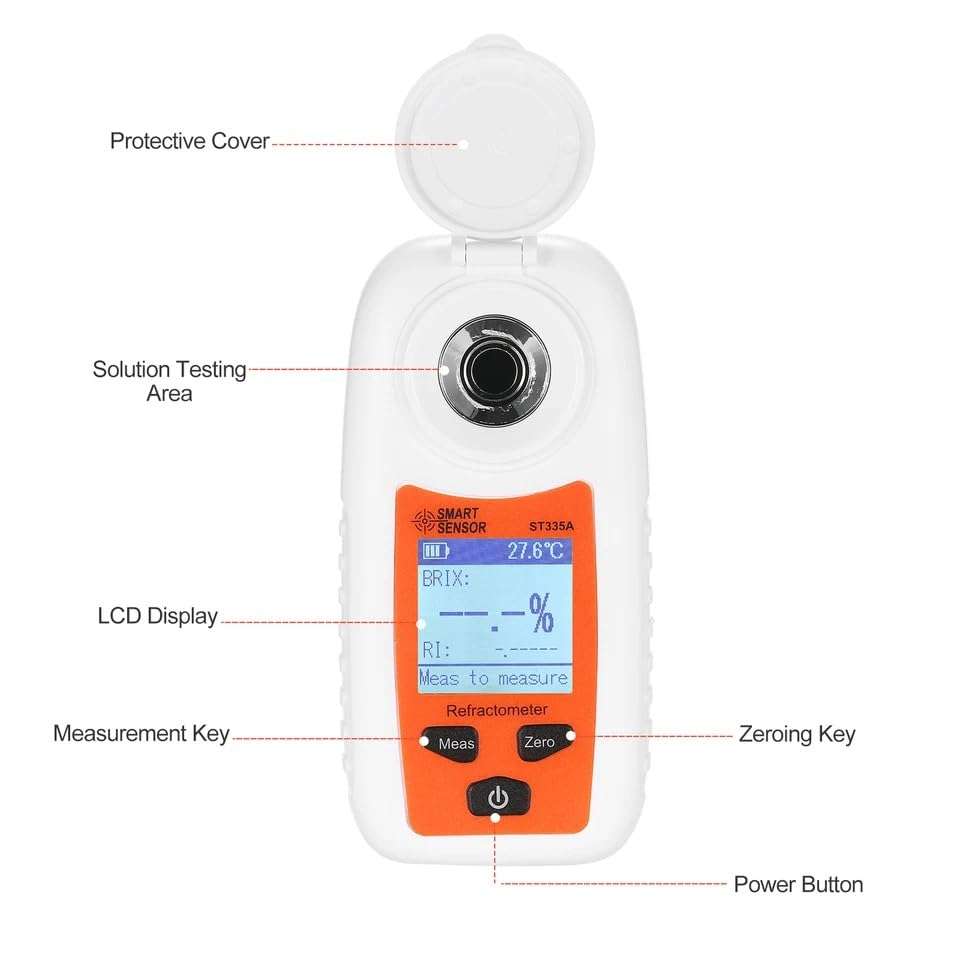 Protective Cover

Solution Testing Area

SMART SENSOR
ST335A

27.6℃
BRIX:
--.-%
RI: -.-----
Meas to measure

LCD Display

Refractometer

Measurement Key

Meas

Zero

Zeroing Key

Power Button