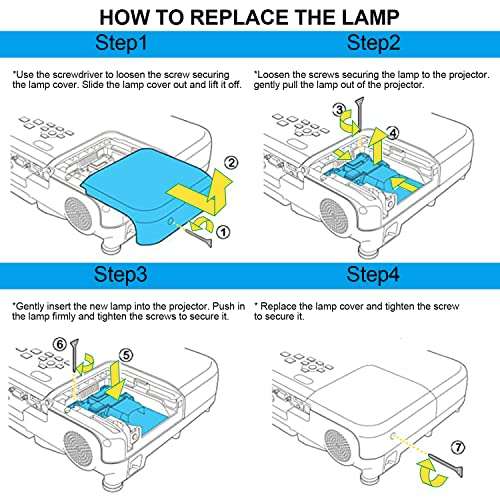 HOW TO REPLACE THE LAMP

Step1

*Use the screwdriver to loosen the screw securing the lamp cover. Slide the lamp cover out and lift it off.

② ①

Step2

*Loosen the screws securing the lamp to the projector. gently pull the lamp out of the projector.

③ ④

Step3

*Gently insert the new lamp into the projector. Push in the lamp firmly and tighten the screws to secure it.

⑥ ⑤

Step4

* Replace the lamp cover and tighten the screw to secure it.

⑦