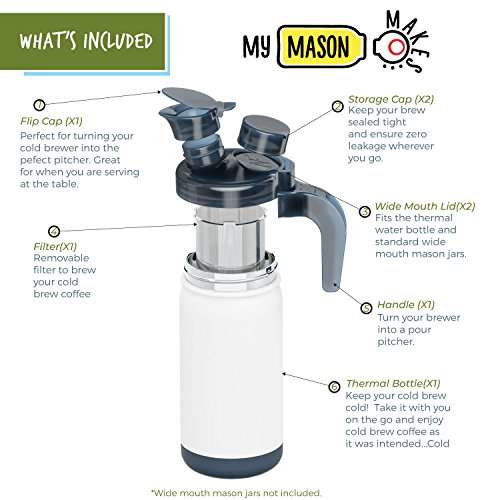 WHAT'S INCLUDED

MY MASON MAKES

1
Flip Cap (X1)
Perfect for turning your cold brewer into the pefect pitcher. Great for when you are serving at the table.

2
Storage Cap (X2)
Keep your brew sealed tight and ensure zero leakage wherever you go.

3
Wide Mouth Lid(X2)
Fits the thermal water bottle and standard wide mouth mason jars.

4
Filter(X1)
Removable filter to brew your cold brew coffee

5
Handle (X1)
Turn your brewer into a pour pitcher.

6
Thermal Bottle(X1)
Keep your cold brew cold! Take it with you on the go and enjoy cold brew coffee as it was intended...Cold

*Wide mouth mason jars not included.