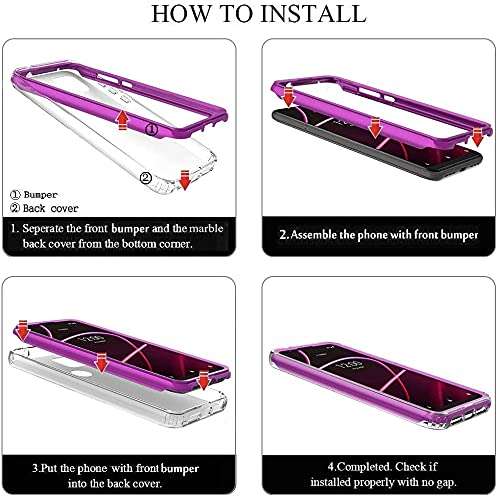 HOW TO INSTALL

①

②

① Bumper
② Back cover

1. Seperate the front bumper and the marble back cover from the bottom corner.

2.Assemble the phone with front bumper

3.Put the phone with front bumper into the back cover.

4.Completed. Check if installed properly with no gap.